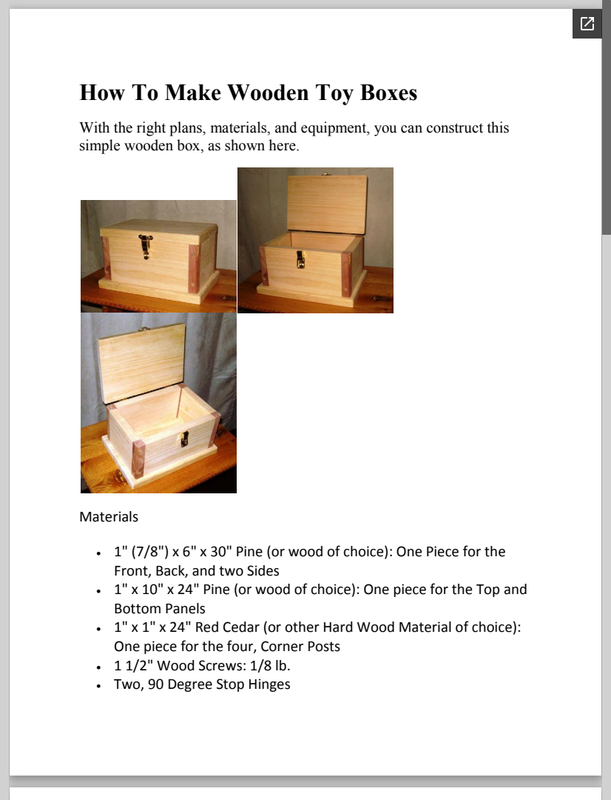 How To Make Wooden Toy Boxes

With the right plans, materials, and equipment, you can construct this simple wooden box, as shown here.

Materials

- 1" (7/8") x 6" x 30" Pine (or wood of choice): One Piece for the Front, Back, and two Sides
- 1" x 10" x 24" Pine (or wood of choice): One piece for the Top and Bottom Panels
- 1" x 1" x 24" Red Cedar (or other Hard Wood Material of choice): One piece for the four, Corner Posts
- 1 1/2" Wood Screws: 1/8 lb.
- Two, 90 Degree Stop Hinges