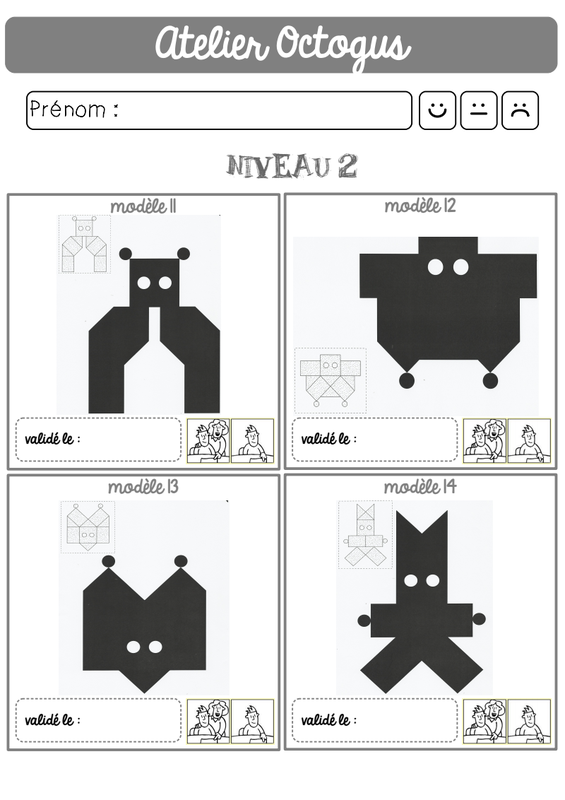 Atelier Octogus

Prénom :

NIVEAU 2

modèle 11

validé le :

modèle 12

validé le :

modèle 13

validé le :

modèle 14

validé le :