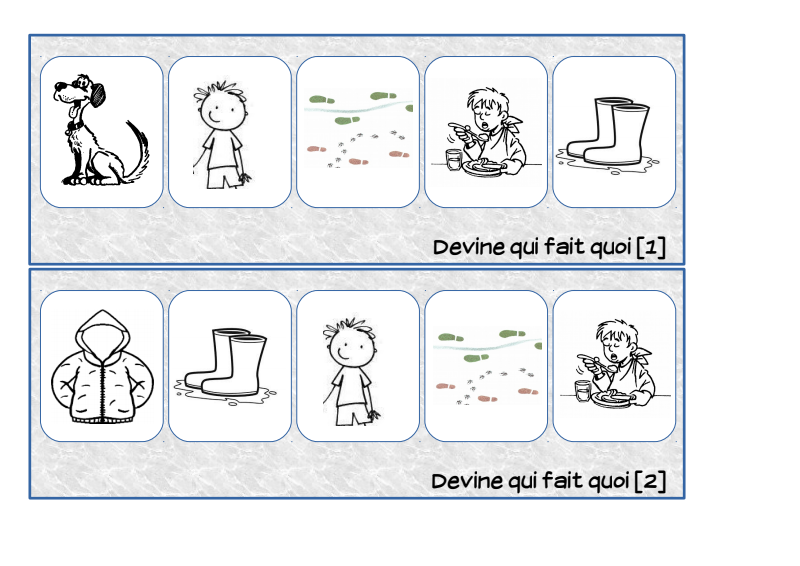 Devine qui fait quoi [1]

Devine qui fait quoi [2]