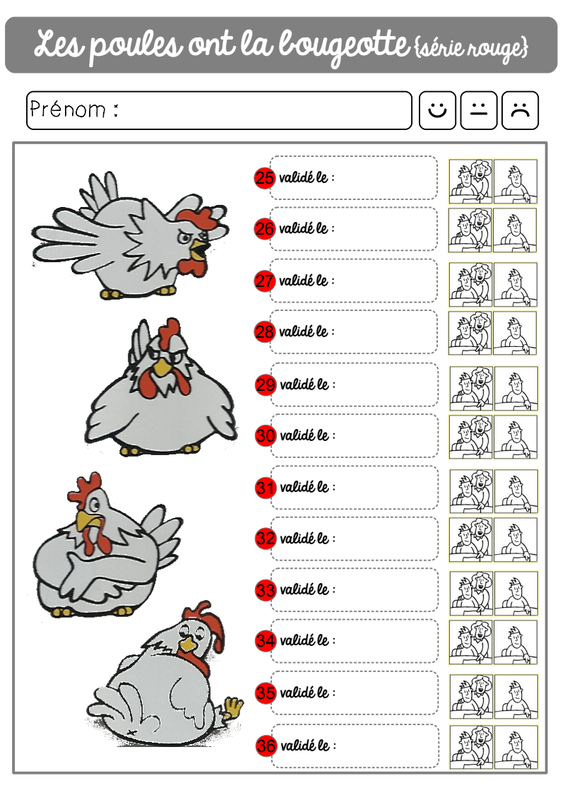 Les poules ont la bougeotte {série rouge}

Prénom :

25 validé le :

26 validé le :

27 validé le :

28 validé le :

29 validé le :

30 validé le :

31 validé le :

32 validé le :

33 validé le :

34 validé le :

35 validé le :

36 validé le :