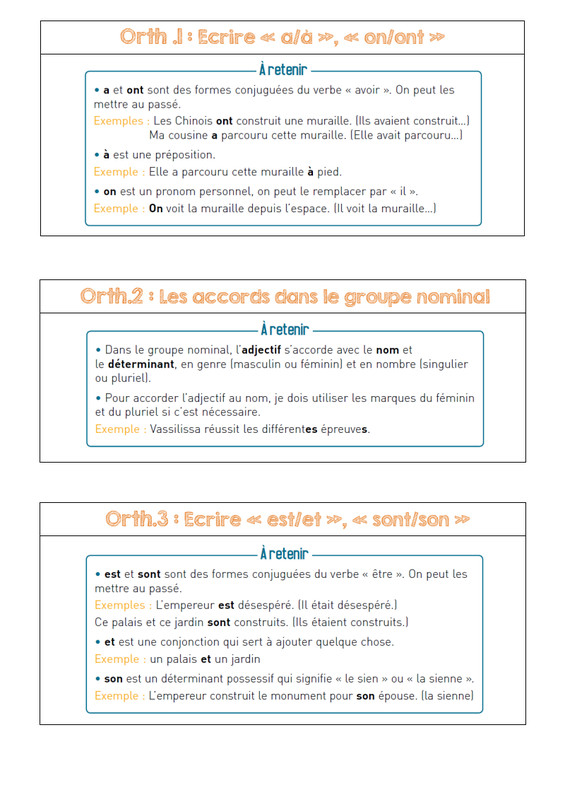 Orth .1 : Ecrire « a/à », « on/ont »

À retenir

• a et ont sont des formes conjuguées du verbe « avoir ». On peut les mettre au passé.

Exemples : Les Chinois ont construit une muraille. (Ils avaient construit…)
Ma cousine a parcouru cette muraille. (Elle avait parcouru…)

• à est une préposition.

Exemple : Elle a parcouru cette muraille à pied.

• on est un pronom personnel, on peut le remplacer par « il ».

Exemple : On voit la muraille depuis l'espace. (Il voit la muraille…)

Orth.2 : Les accords dans le groupe nominal

À retenir

• Dans le groupe nominal, l'adjectif s'accorde avec le nom et le déterminant, en genre (masculin ou féminin) et en nombre (singulier ou pluriel).

• Pour accorder l'adjectif au nom, je dois utiliser les marques du féminin et du pluriel si c'est nécessaire.

Exemple : Vassilissa réussit les différentes épreuves.

Orth.3 : Ecrire « est/et », « sont/son »

À retenir

• est et sont sont des formes conjuguées du verbe « être ». On peut les mettre au passé.

Exemples : L'empereur est désespéré. (Il était désespéré.)
Ce palais et ce jardin sont construits. (Ils étaient construits.)

• et est une conjonction qui sert à ajouter quelque chose.

Exemple : un palais et un jardin

• son est un déterminant possessif qui signifie « le sien » ou « la sienne ».

Exemple : L'empereur construit le monument pour son épouse. (la sienne)