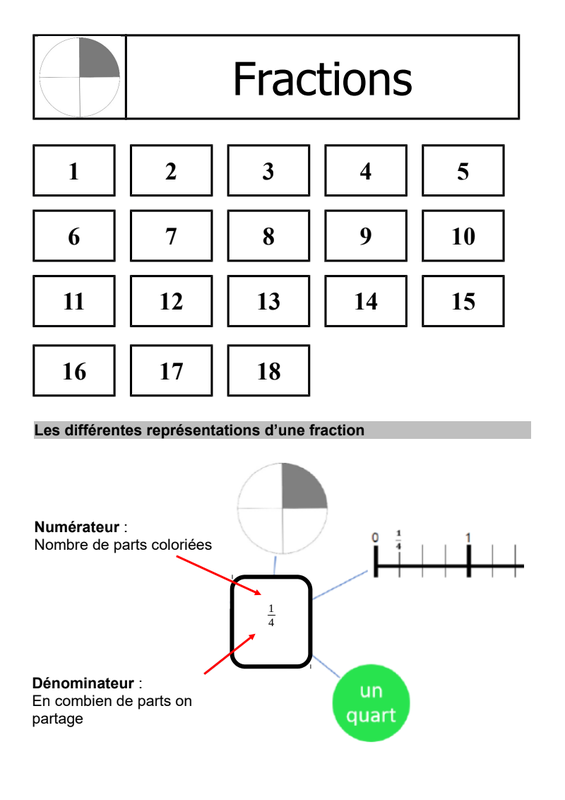 Fractions

| 1 | 2 | 3 | 4 | 5 |
|---|---|---|---|---|
| 6 | 7 | 8 | 9 | 10 |
| 11 | 12 | 13 | 14 | 15 |
| 16 | 17 | 18 | | |

Les différentes représentations d'une fraction

Numérateur :
Nombre de parts coloriées

0 $\frac{1}{4}$ 1

$\frac{1}{4}$

Dénominateur :
En combien de parts on partage

un quart