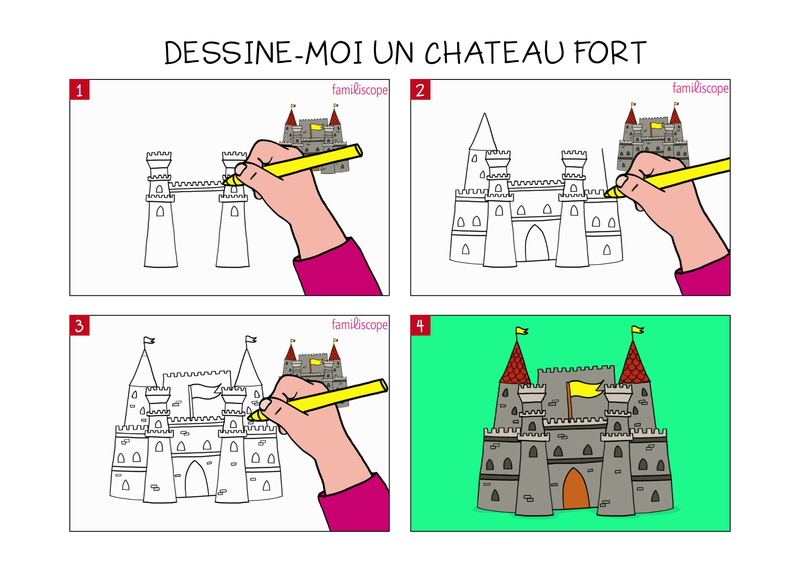 DESSINE-MOI UN CHATEAU FORT

1
familiscope

2
familiscope

3
familiscope

4