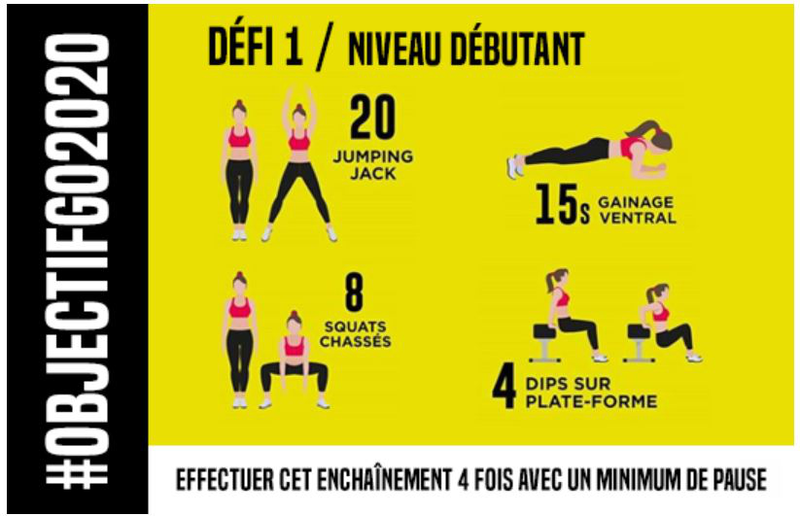 #OBJECTIFGO2020

DÉFI 1 / NIVEAU DÉBUTANT

20 JUMPING JACK

15s GAINAGE VENTRAL

8 SQUATS CHASSÉS

4 DIPS SUR PLATE-FORME

EFFECTUER CET ENCHAÎNEMENT 4 FOIS AVEC UN MINIMUM DE PAUSE