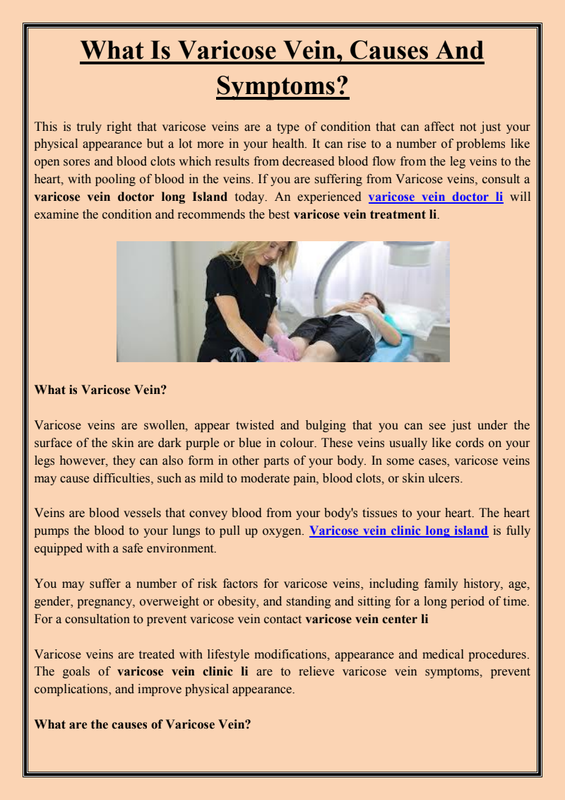 What Is Varicose Vein, Causes And Symptoms?

This is truly right that varicose veins are a type of condition that can affect not just your physical appearance but a lot more in your health. It can rise to a number of problems like open sores and blood clots which results from decreased blood flow from the leg veins to the heart, with pooling of blood in the veins. If you are suffering from Varicose veins, consult a varicose vein doctor long Island today. An experienced varicose vein doctor li will examine the condition and recommends the best varicose vein treatment li.

What is Varicose Vein?

Varicose veins are swollen, appear twisted and bulging that you can see just under the surface of the skin are dark purple or blue in colour. These veins usually like cords on your legs however, they can also form in other parts of your body. In some cases, varicose veins may cause difficulties, such as mild to moderate pain, blood clots, or skin ulcers.

Veins are blood vessels that convey blood from your body's tissues to your heart. The heart pumps the blood to your lungs to pull up oxygen. Varicose vein clinic long island is fully equipped with a safe environment.

You may suffer a number of risk factors for varicose veins, including family history, age, gender, pregnancy, overweight or obesity, and standing and sitting for a long period of time. For a consultation to prevent varicose vein contact varicose vein center li

Varicose veins are treated with lifestyle modifications, appearance and medical procedures. The goals of varicose vein clinic li are to relieve varicose vein symptoms, prevent complications, and improve physical appearance.

What are the causes of Varicose Vein?