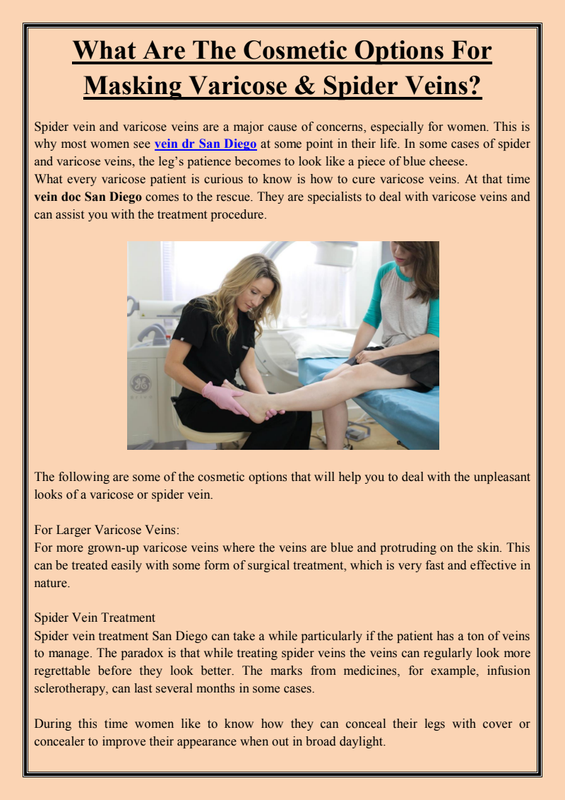 What Are The Cosmetic Options For Masking Varicose & Spider Veins?

Spider vein and varicose veins are a major cause of concerns, especially for women. This is why most women see vein dr San Diego at some point in their life. In some cases of spider and varicose veins, the leg's patience becomes to look like a piece of blue cheese.
What every varicose patient is curious to know is how to cure varicose veins. At that time vein doc San Diego comes to the rescue. They are specialists to deal with varicose veins and can assist you with the treatment procedure.

The following are some of the cosmetic options that will help you to deal with the unpleasant looks of a varicose or spider vein.

For Larger Varicose Veins:
For more grown-up varicose veins where the veins are blue and protruding on the skin. This can be treated easily with some form of surgical treatment, which is very fast and effective in nature.

Spider Vein Treatment
Spider vein treatment San Diego can take a while particularly if the patient has a ton of veins to manage. The paradox is that while treating spider veins the veins can regularly look more regrettable before they look better. The marks from medicines, for example, infusion sclerotherapy, can last several months in some cases.

During this time women like to know how they can conceal their legs with cover or concealer to improve their appearance when out in broad daylight.