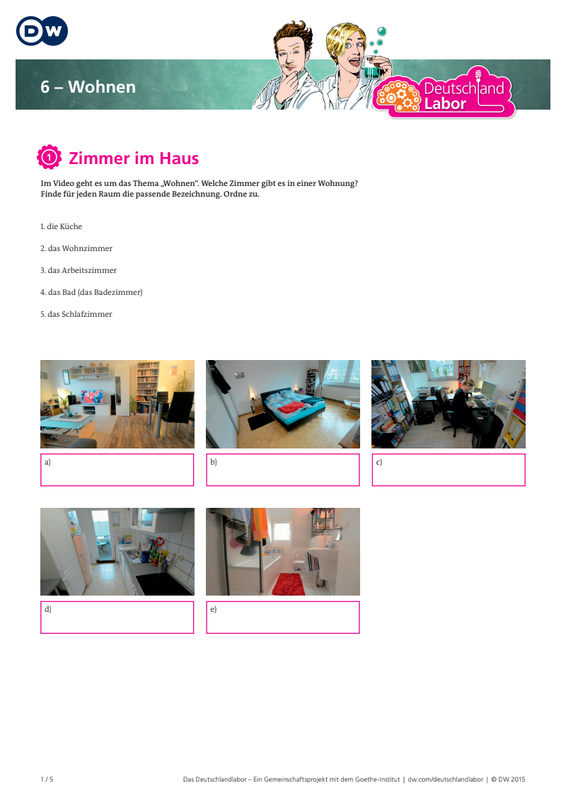 DW

6 – Wohnen

Deutschland Labor

1 Zimmer im Haus

Im Video geht es um das Thema „Wohnen". Welche Zimmer gibt es in einer Wohnung? Finde für jeden Raum die passende Bezeichnung. Ordne zu.

1. die Küche

2. das Wohnzimmer

3. das Arbeitszimmer

4. das Bad (das Badezimmer)

5. das Schlafzimmer

a)

b)

c)

d)

e)

1 / 5

Das Deutschlandlabor – Ein Gemeinschaftsprojekt mit dem Goethe-Institut | dw.com/deutschlandlabor | © DW 2015