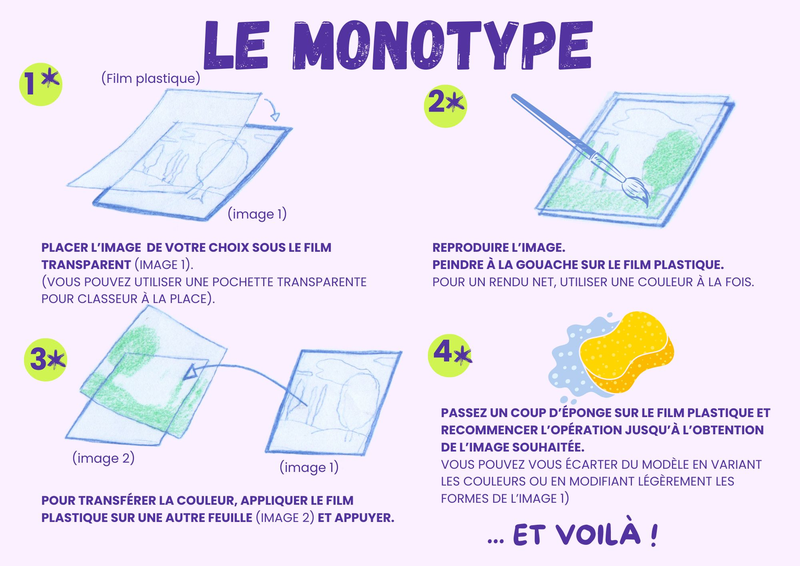 LE MONOTYPE

1*

(Film plastique)

(image 1)

PLACER L'IMAGE DE VOTRE CHOIX SOUS LE FILM TRANSPARENT (IMAGE 1).
(VOUS POUVEZ UTILISER UNE POCHETTE TRANSPARENTE POUR CLASSEUR À LA PLACE).

2*

REPRODUIRE L'IMAGE.
PEINDRE À LA GOUACHE SUR LE FILM PLASTIQUE.
POUR UN RENDU NET, UTILISER UNE COULEUR À LA FOIS.

3*

(image 2)

(image 1)

POUR TRANSFÉRER LA COULEUR, APPLIQUER LE FILM PLASTIQUE SUR UNE AUTRE FEUILLE (IMAGE 2) ET APPUYER.

4*

PASSEZ UN COUP D'ÉPONGE SUR LE FILM PLASTIQUE ET RECOMMENCER L'OPÉRATION JUSQU'À L'OBTENTION DE L'IMAGE SOUHAITÉE.
VOUS POUVEZ VOUS ÉCARTER DU MODÈLE EN VARIANT LES COULEURS OU EN MODIFIANT LÉGÈREMENT LES FORMES DE L'IMAGE 1)

... ET VOILÀ !