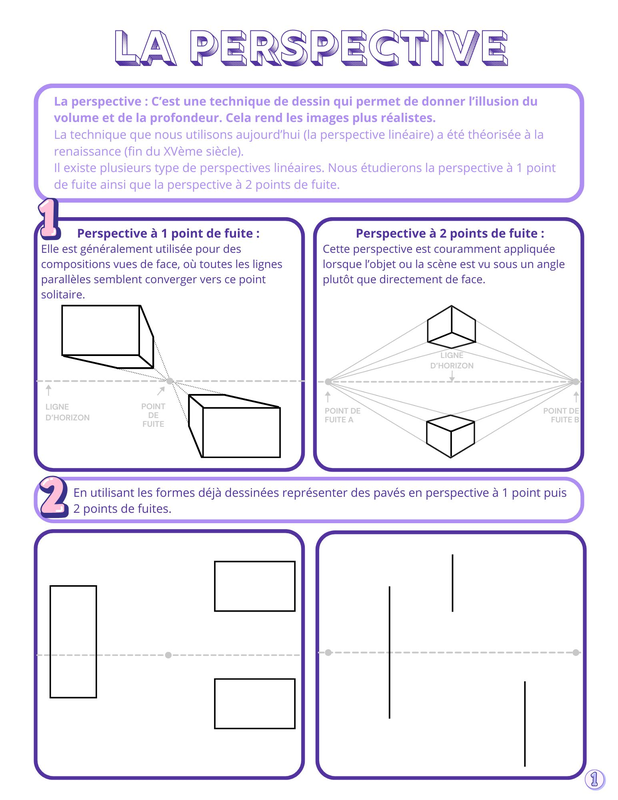 LA PERSPECTIVE

La perspective : C'est une technique de dessin qui permet de donner l'illusion du volume et de la profondeur. Cela rend les images plus réalistes.
La technique que nous utilisons aujourd'hui (la perspective linéaire) a été théorisée à la renaissance (fin du XVème siècle).
Il existe plusieurs type de perspectives linéaires. Nous étudierons la perspective à 1 point de fuite ainsi que la perspective à 2 points de fuite.

1

Perspective à 1 point de fuite :
Elle est généralement utilisée pour des compositions vues de face, où toutes les lignes parallèles semblent converger vers ce point solitaire.

LIGNE D'HORIZON

POINT DE FUITE

Perspective à 2 points de fuite :
Cette perspective est couramment appliquée lorsque l'objet ou la scène est vu sous un angle plutôt que directement de face.

LIGNE D'HORIZON

POINT DE FUITE A

POINT DE FUITE B

2

En utilisant les formes déjà dessinées représenter des pavés en perspective à 1 point puis 2 points de fuites.

1