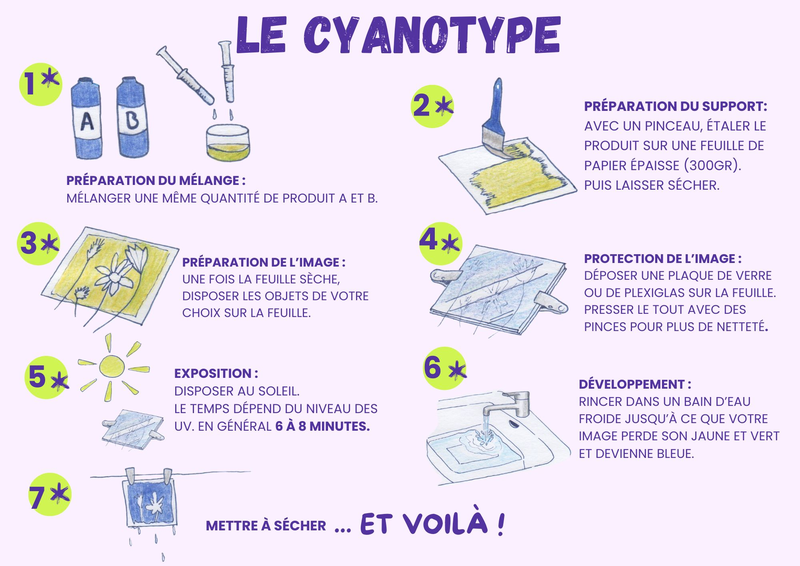 LE CYANOTYPE

1*

A B

PRÉPARATION DU MÉLANGE :
MÉLANGER UNE MÊME QUANTITÉ DE PRODUIT A ET B.

2*

PRÉPARATION DU SUPPORT:
AVEC UN PINCEAU, ÉTALER LE PRODUIT SUR UNE FEUILLE DE PAPIER ÉPAISSE (300GR).
PUIS LAISSER SÉCHER.

3*

PRÉPARATION DE L'IMAGE :
UNE FOIS LA FEUILLE SÈCHE, DISPOSER LES OBJETS DE VOTRE CHOIX SUR LA FEUILLE.

4*

PROTECTION DE L'IMAGE :
DÉPOSER UNE PLAQUE DE VERRE OU DE PLEXIGLAS SUR LA FEUILLE. PRESSER LE TOUT AVEC DES PINCES POUR PLUS DE NETTETÉ.

5*

EXPOSITION :
DISPOSER AU SOLEIL.
LE TEMPS DÉPEND DU NIVEAU DES UV. EN GÉNÉRAL 6 À 8 MINUTES.

6*

DÉVELOPPEMENT :
RINCER DANS UN BAIN D'EAU FROIDE JUSQU'À CE QUE VOTRE IMAGE PERDE SON JAUNE ET VERT ET DEVIENNE BLEUE.

7*

METTRE À SÉCHER ... ET VOILÀ !