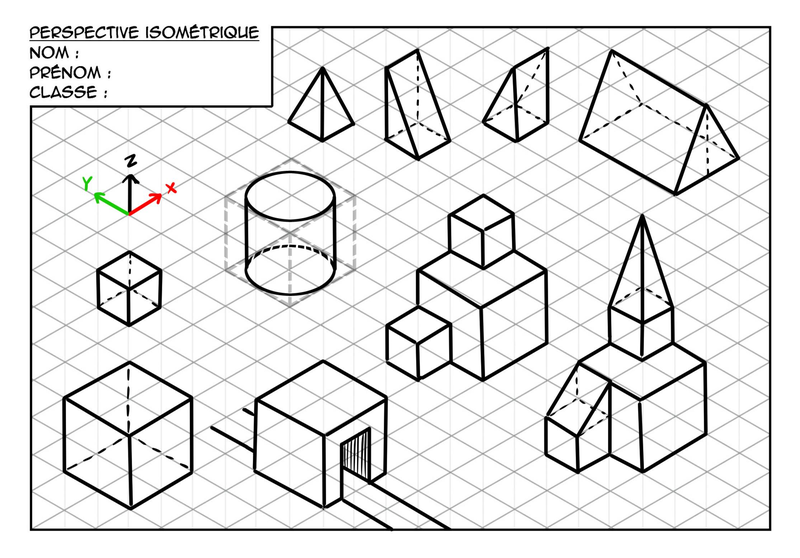 PERSPECTIVE ISOMÉTRIQUE
NOM :
PRÉNOM :
CLASSE :

Z
Y
X