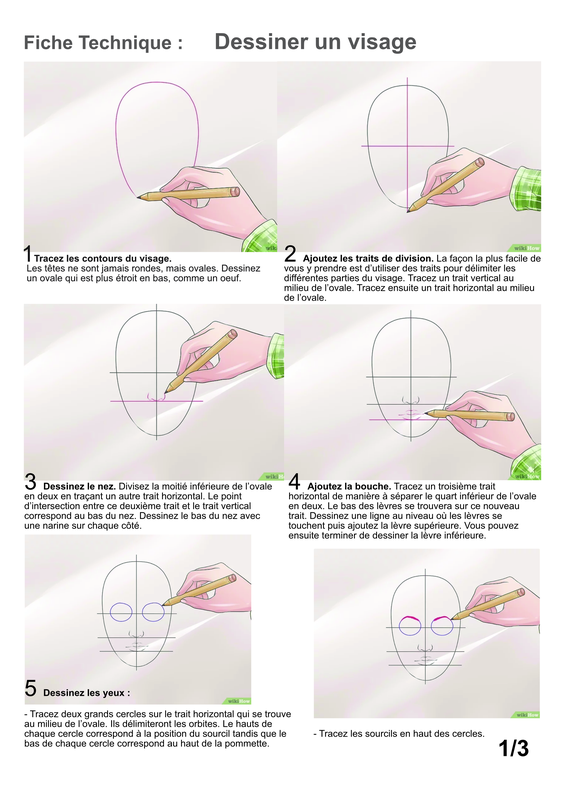 Fiche Technique : Dessiner un visage

wikiHow

1 Tracez les contours du visage.
Les têtes ne sont jamais rondes, mais ovales. Dessinez un ovale qui est plus étroit en bas, comme un oeuf.

wikiHow

2 Ajoutez les traits de division. La façon la plus facile de vous y prendre est d'utiliser des traits pour délimiter les différentes parties du visage. Tracez un trait vertical au milieu de l'ovale. Tracez ensuite un trait horizontal au milieu de l'ovale.

wikiHow

3 Dessinez le nez. Divisez la moitié inférieure de l'ovale en deux en traçant un autre trait horizontal. Le point d'intersection entre ce deuxième trait et le trait vertical correspond au bas du nez. Dessinez le bas du nez avec une narine sur chaque côté.

wikiHow

4 Ajoutez la bouche. Tracez un troisième trait horizontal de manière à séparer le quart inférieur de l'ovale en deux. Le bas des lèvres se trouvera sur ce nouveau trait. Dessinez une ligne au niveau où les lèvres se touchent puis ajoutez la lèvre supérieure. Vous pouvez ensuite terminer de dessiner la lèvre inférieure.

wikiHow

5 Dessinez les yeux :

- Tracez deux grands cercles sur le trait horizontal qui se trouve au milieu de l'ovale. Ils délimiteront les orbites. Le hauts de chaque cercle correspond à la position du sourcil tandis que le bas de chaque cercle correspond au haut de la pommette.

wikiHow

- Tracez les sourcils en haut des cercles.

1/3