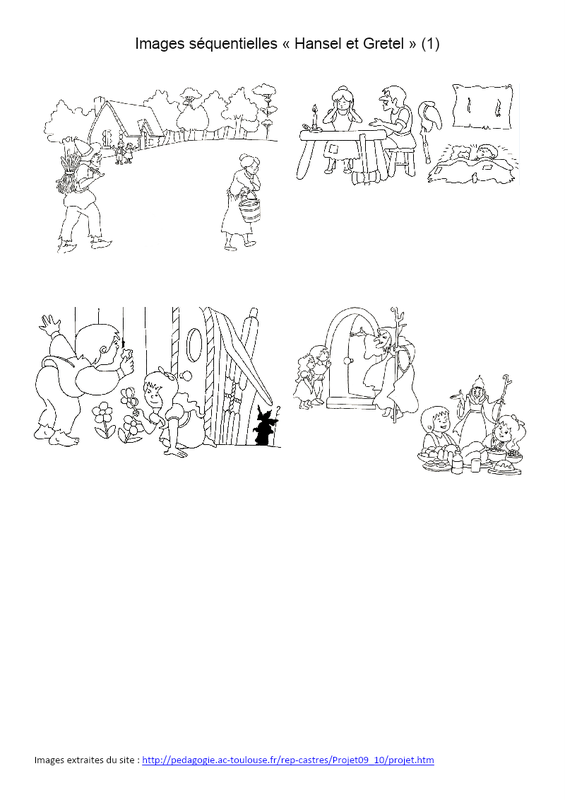 Images séquentielles « Hansel et Gretel » (1)

Images extraites du site : http://pedagogie.ac-toulouse.fr/rep-castres/Projet09_10/projet.htm