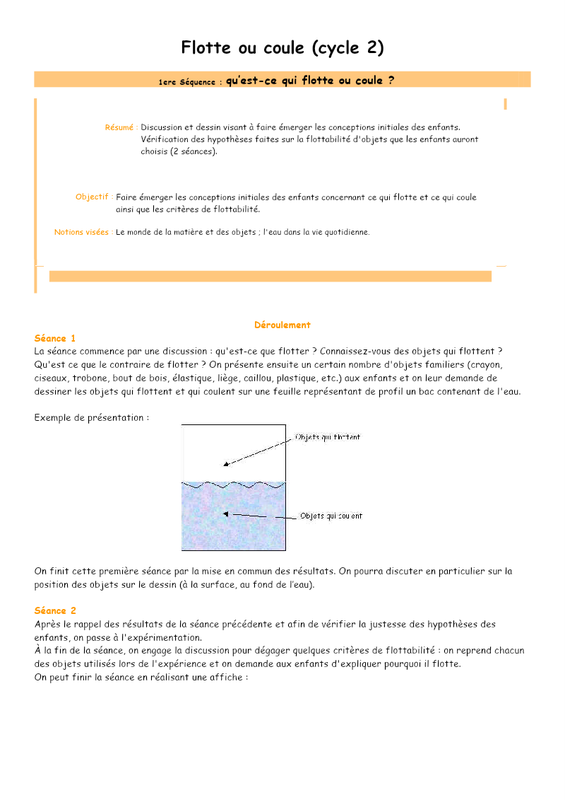 Flotte ou coule (cycle 2)

1ere Séquence : qu'est-ce qui flotte ou coule ?

Résumé : Discussion et dessin visant à faire émerger les conceptions initiales des enfants. Vérification des hypothèses faites sur la flottabilité d'objets que les enfants auront choisis (2 séances).

Objectif : Faire émerger les conceptions initiales des enfants concernant ce qui flotte et ce qui coule ainsi que les critères de flottabilité.

Notions visées : Le monde de la matière et des objets ; l'eau dans la vie quotidienne.

Déroulement

Séance 1
La séance commence par une discussion : qu'est-ce que flotter ? Connaissez-vous des objets qui flottent ? Qu'est ce que le contraire de flotter ? On présente ensuite un certain nombre d'objets familiers (crayon, ciseaux, trobone, bout de bois, élastique, liège, caillou, plastique, etc.) aux enfants et on leur demande de dessiner les objets qui flottent et qui coulent sur une feuille représentant de profil un bac contenant de l'eau.

Exemple de présentation :

Objets qui flottent

Objets qui coulent

On finit cette première séance par la mise en commun des résultats. On pourra discuter en particulier sur la position des objets sur le dessin (à la surface, au fond de l'eau).

Séance 2
Après le rappel des résultats de la séance précédente et afin de vérifier la justesse des hypothèses des enfants, on passe à l'expérimentation.
À la fin de la séance, on engage la discussion pour dégager quelques critères de flottabilité : on reprend chacun des objets utilisés lors de l'expérience et on demande aux enfants d'expliquer pourquoi il flotte.
On peut finir la séance en réalisant une affiche :