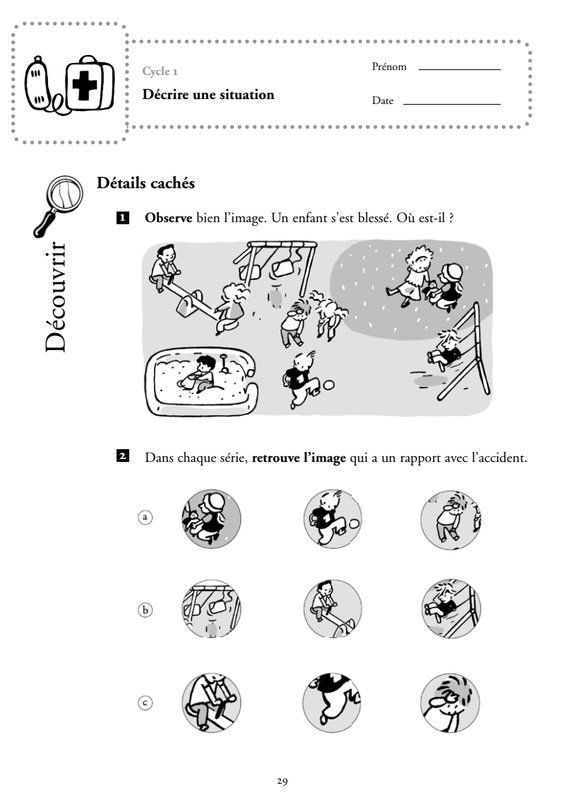 Cycle 1

Décrire une situation

Prénom

Date

Découvrir

Détails cachés

1 Observe bien l'image. Un enfant s'est blessé. Où est-il ?

2 Dans chaque série, retrouve l'image qui a un rapport avec l'accident.

a

b

c

29