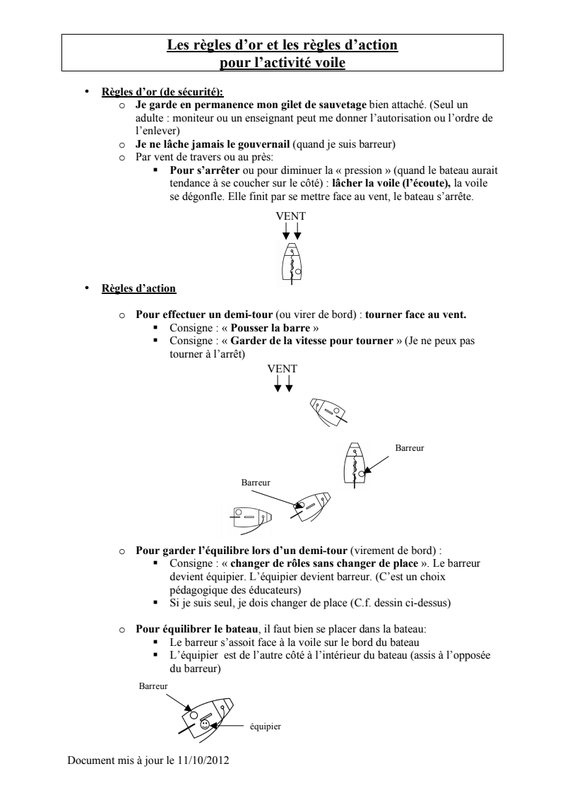 Les règles d'or et les règles d'action
pour l'activité voile

• Règles d'or (de sécurité):
  o Je garde en permanence mon gilet de sauvetage bien attaché. (Seul un adulte : moniteur ou un enseignant peut me donner l'autorisation ou l'ordre de l'enlever)
  o Je ne lâche jamais le gouvernail (quand je suis barreur)
  o Par vent de travers ou au près:
    ▪ Pour s'arrêter ou pour diminuer la « pression » (quand le bateau aurait tendance à se coucher sur le côté) : lâcher la voile (l'écoute), la voile se dégonfle. Elle finit par se mettre face au vent, le bateau s'arrête.

VENT

• Règles d'action

  o Pour effectuer un demi-tour (ou virer de bord) : tourner face au vent.
    ▪ Consigne : « Pousser la barre »
    ▪ Consigne : « Garder de la vitesse pour tourner » (Je ne peux pas tourner à l'arrêt)

VENT

Barreur

Barreur

  o Pour garder l'équilibre lors d'un demi-tour (virement de bord) :
    ▪ Consigne : « changer de rôles sans changer de place ». Le barreur devient équipier. L'équipier devient barreur. (C'est un choix pédagogique des éducateurs)
    ▪ Si je suis seul, je dois changer de place (C.f. dessin ci-dessus)

  o Pour équilibrer le bateau, il faut bien se placer dans la bateau:
    ▪ Le barreur s'assoit face à la voile sur le bord du bateau
    ▪ L'équipier est de l'autre côté à l'intérieur du bateau (assis à l'opposée du barreur)

Barreur

équipier

Document mis à jour le 11/10/2012