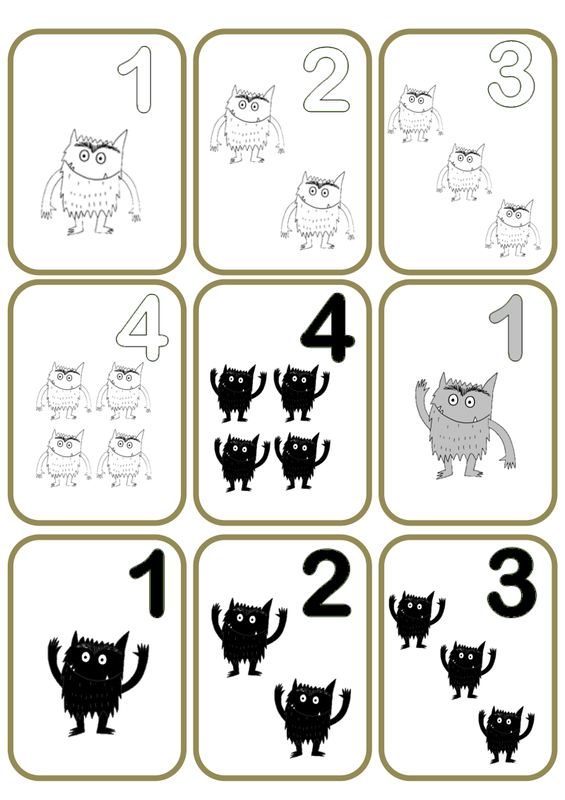 1

2

3

4

4

1

1

2

3