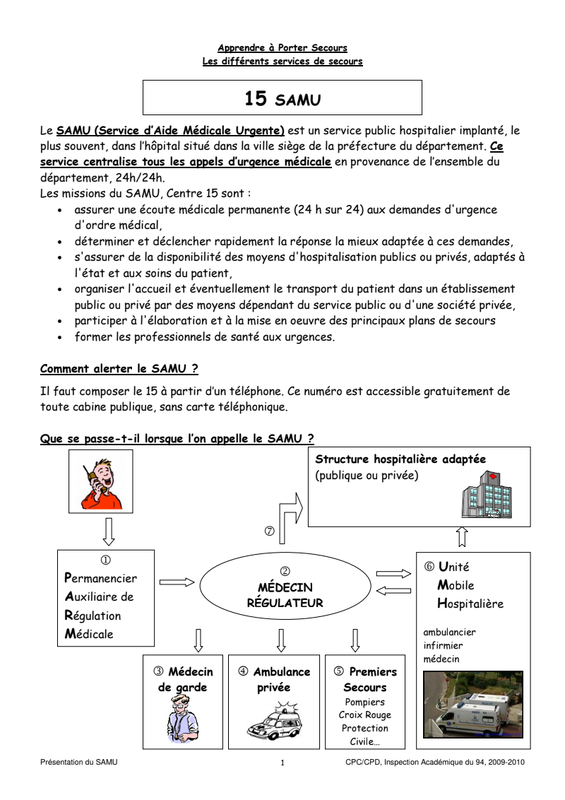 Apprendre à Porter Secours
Les différents services de secours

15 SAMU

Le SAMU (Service d'Aide Médicale Urgente) est un service public hospitalier implanté, le plus souvent, dans l'hôpital situé dans la ville siège de la préfecture du département. Ce service centralise tous les appels d'urgence médicale en provenance de l'ensemble du département, 24h/24h.
Les missions du SAMU, Centre 15 sont :
• assurer une écoute médicale permanente (24 h sur 24) aux demandes d'urgence d'ordre médical,
• déterminer et déclencher rapidement la réponse la mieux adaptée à ces demandes,
• s'assurer de la disponibilité des moyens d'hospitalisation publics ou privés, adaptés à l'état et aux soins du patient,
• organiser l'accueil et éventuellement le transport du patient dans un établissement public ou privé par des moyens dépendant du service public ou d'une société privée,
• participer à l'élaboration et à la mise en oeuvre des principaux plans de secours
• former les professionnels de santé aux urgences.

Comment alerter le SAMU ?

Il faut composer le 15 à partir d'un téléphone. Ce numéro est accessible gratuitement de toute cabine publique, sans carte téléphonique.

Que se passe-t-il lorsque l'on appelle le SAMU ?

Structure hospitalière adaptée
(publique ou privée)

⑦

①
Permanencier
Auxiliaire de
Régulation
Médicale

②
MÉDECIN
RÉGULATEUR

⑥ Unité
Mobile
Hospitalière

ambulancier
infirmier
médecin

③ Médecin de garde

④ Ambulance privée

⑤ Premiers Secours
Pompiers
Croix Rouge
Protection
Civile…

Présentation du SAMU 1 CPC/CPD, Inspection Académique du 94, 2009-2010