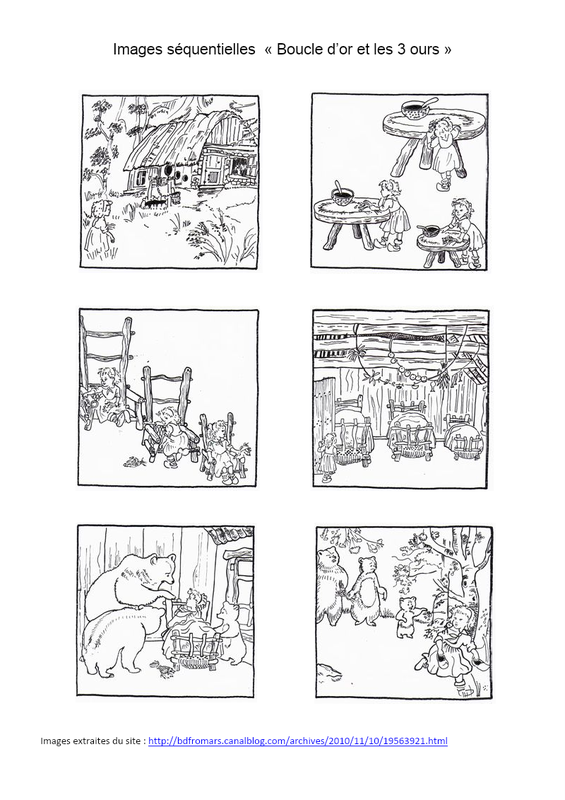 Images séquentielles « Boucle d'or et les 3 ours »

Images extraites du site : http://bdfromars.canalblog.com/archives/2010/11/10/19563921.html