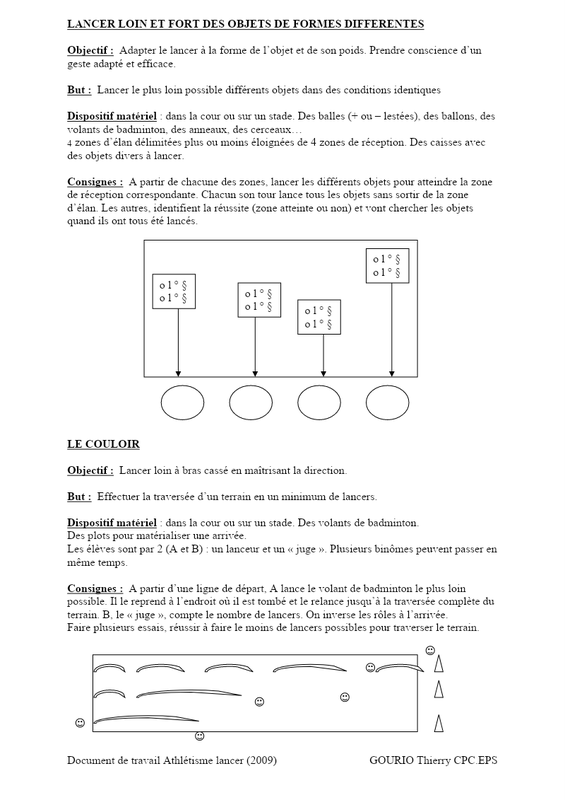 LANCER LOIN ET FORT DES OBJETS DE FORMES DIFFERENTES

Objectif : Adapter le lancer à la forme de l'objet et de son poids. Prendre conscience d'un geste adapté et efficace.

But : Lancer le plus loin possible différents objets dans des conditions identiques

Dispositif matériel : dans la cour ou sur un stade. Des balles (+ ou – lestées), des ballons, des volants de badminton, des anneaux, des cerceaux…
4 zones d'élan délimitées plus ou moins éloignées de 4 zones de réception. Des caisses avec des objets divers à lancer.

Consignes : A partir de chacune des zones, lancer les différents objets pour atteindre la zone de réception correspondante. Chacun son tour lance tous les objets sans sortir de la zone d'élan. Les autres, identifient la réussite (zone atteinte ou non) et vont chercher les objets quand ils ont tous été lancés.

o 1 ° §
o 1 ° §

o 1 ° §
o 1 ° §

o 1 ° §
o 1 ° §

o 1 ° §
o 1 ° §

LE COULOIR

Objectif : Lancer loin à bras cassé en maîtrisant la direction.

But : Effectuer la traversée d'un terrain en un minimum de lancers.

Dispositif matériel : dans la cour ou sur un stade. Des volants de badminton.
Des plots pour matérialiser une arrivée.
Les élèves sont par 2 (A et B) : un lanceur et un « juge ». Plusieurs binômes peuvent passer en même temps.

Consignes : A partir d'une ligne de départ, A lance le volant de badminton le plus loin possible. Il le reprend à l'endroit où il est tombé et le relance jusqu'à la traversée complète du terrain. B, le « juge », compte le nombre de lancers. On inverse les rôles à l'arrivée.
Faire plusieurs essais, réussir à faire le moins de lancers possibles pour traverser le terrain.

Document de travail Athlétisme lancer (2009)    GOURIO Thierry CPC.EPS