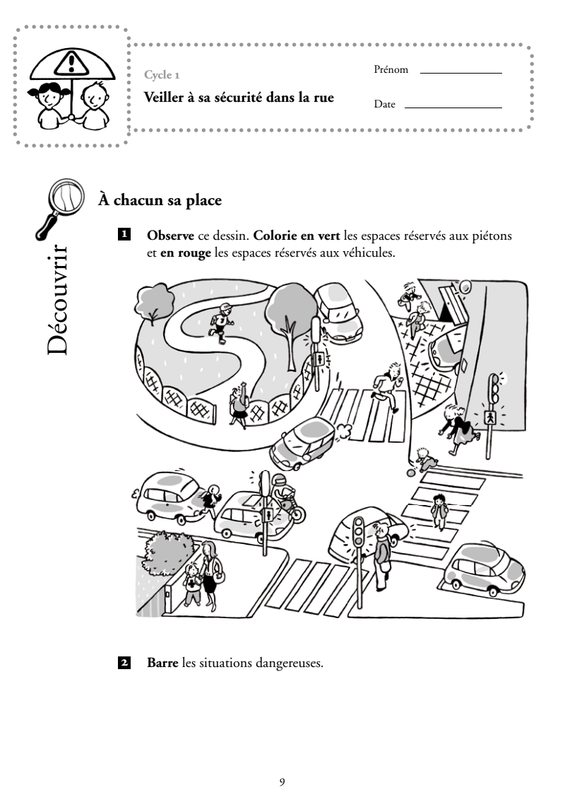 Cycle 1

Veiller à sa sécurité dans la rue

Prénom

Date

Découvrir

À chacun sa place

1 Observe ce dessin. Colorie en vert les espaces réservés aux piétons et en rouge les espaces réservés aux véhicules.

2 Barre les situations dangereuses.

9