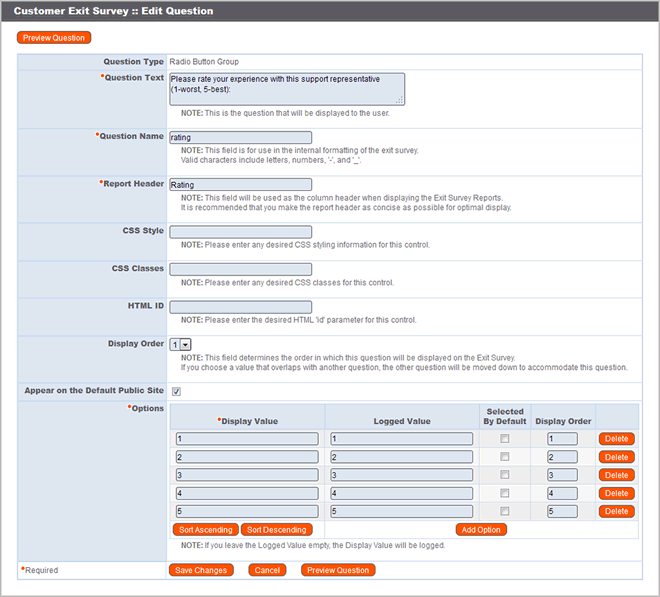 Customer Exit Survey :: Edit Question

Preview Question

Question Type Radio Button Group

*Question Text Please rate your experience with this support representative (1-worst, 5-best):

NOTE: This is the question that will be displayed to the user.

*Question Name rating

NOTE: This field is for use in the internal formatting of the exit survey. Valid characters include letters, numbers, '-', and '_'.

*Report Header Rating

NOTE: This field will be used as the column header when displaying the Exit Survey Reports. It is recommended that you make the report header as concise as possible for optimal display.

CSS Style

NOTE: Please enter any desired CSS styling information for this control.

CSS Classes

NOTE: Please enter any desired CSS classes for this control.

HTML ID

NOTE: Please enter the desired HTML 'id' parameter for this control.

Display Order 1

NOTE: This field determines the order in which this question will be displayed on the Exit Survey. If you choose a value that overlaps with another question, the other question will be moved down to accommodate this question.

Appear on the Default Public Site

*Options

| *Display Value | Logged Value | Selected By Default | Display Order | |
|---|---|---|---|---|
| 1 | 1 | | 1 | Delete |
| 2 | 2 | | 2 | Delete |
| 3 | 3 | | 3 | Delete |
| 4 | 4 | | 4 | Delete |
| 5 | 5 | | 5 | Delete |

Sort Ascending Sort Descending Add Option

NOTE: If you leave the Logged Value empty, the Display Value will be logged.

*Required Save Changes Cancel Preview Question