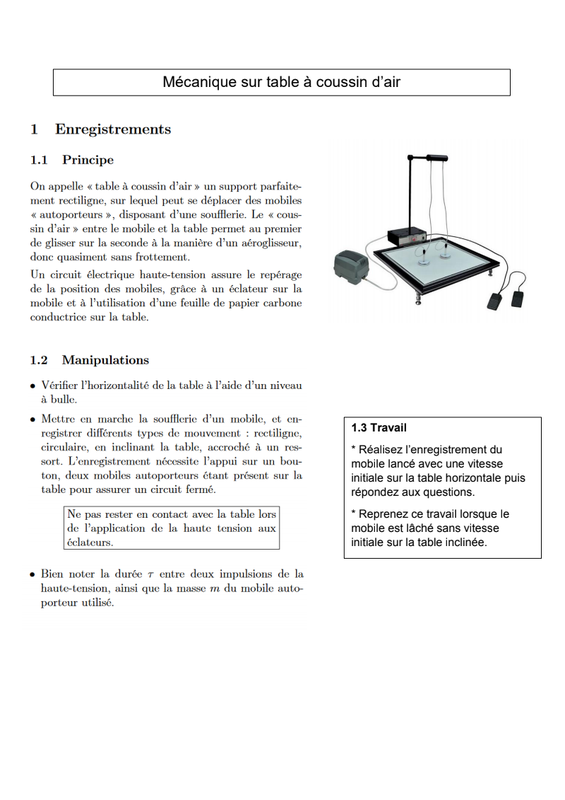 Mécanique sur table à coussin d'air

1 Enregistrements

1.1 Principe

On appelle « table à coussin d'air » un support parfaitement rectiligne, sur lequel peut se déplacer des mobiles « autoporteurs », disposant d'une soufflerie. Le « coussin d'air » entre le mobile et la table permet au premier de glisser sur la seconde à la manière d'un aéroglisseur, donc quasiment sans frottement.

Un circuit électrique haute-tension assure le repérage de la position des mobiles, grâce à un éclateur sur la mobile et à l'utilisation d'une feuille de papier carbone conductrice sur la table.

1.2 Manipulations

• Vérifier l'horizontalité de la table à l'aide d'un niveau à bulle.

• Mettre en marche la soufflerie d'un mobile, et enregistrer différents types de mouvement : rectiligne, circulaire, en inclinant la table, accroché à un ressort. L'enregistrement nécessite l'appui sur un bouton, deux mobiles autoporteurs étant présent sur la table pour assurer un circuit fermé.

Ne pas rester en contact avec la table lors de l'application de la haute tension aux éclateurs.

• Bien noter la durée $\tau$ entre deux impulsions de la haute-tension, ainsi que la masse $m$ du mobile autoporteur utilisé.

1.3 Travail

* Réalisez l'enregistrement du mobile lancé avec une vitesse initiale sur la table horizontale puis répondez aux questions.

* Reprenez ce travail lorsque le mobile est lâché sans vitesse initiale sur la table inclinée.