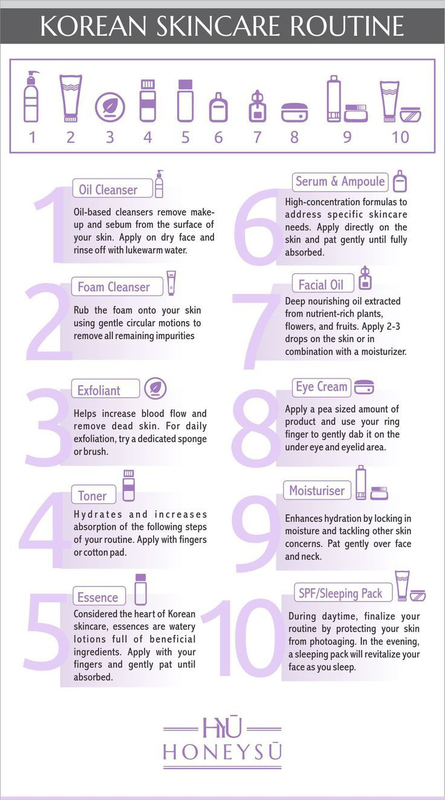 KOREAN SKINCARE ROUTINE

1 2 3 4 5 6 7 8 9 10

1 Oil Cleanser
Oil-based cleansers remove make-up and sebum from the surface of your skin. Apply on dry face and rinse off with lukewarm water.

2 Foam Cleanser
Rub the foam onto your skin using gentle circular motions to remove all remaining impurities

3 Exfoliant
Helps increase blood flow and remove dead skin. For daily exfoliation, try a dedicated sponge or brush.

4 Toner
Hydrates and increases absorption of the following steps of your routine. Apply with fingers or cotton pad.

5 Essence
Considered the heart of Korean skincare, essences are watery lotions full of beneficial ingredients. Apply with your fingers and gently pat until absorbed.

6 Serum & Ampoule
High-concentration formulas to address specific skincare needs. Apply directly on the skin and pat gently until fully absorbed.

7 Facial Oil
Deep nourishing oil extracted from nutrient-rich plants, flowers, and fruits. Apply 2-3 drops on the skin or in combination with a moisturizer.

8 Eye Cream
Apply a pea sized amount of product and use your ring finger to gently dab it on the under eye and eyelid area.

9 Moisturiser
Enhances hydration by locking in moisture and tackling other skin concerns. Pat gently over face and neck.

10 SPF/Sleeping Pack
During daytime, finalize your routine by protecting your skin from photoaging. In the evening, a sleeping pack will revitalize your face as you sleep.

HYŪ
HONEYSŪ