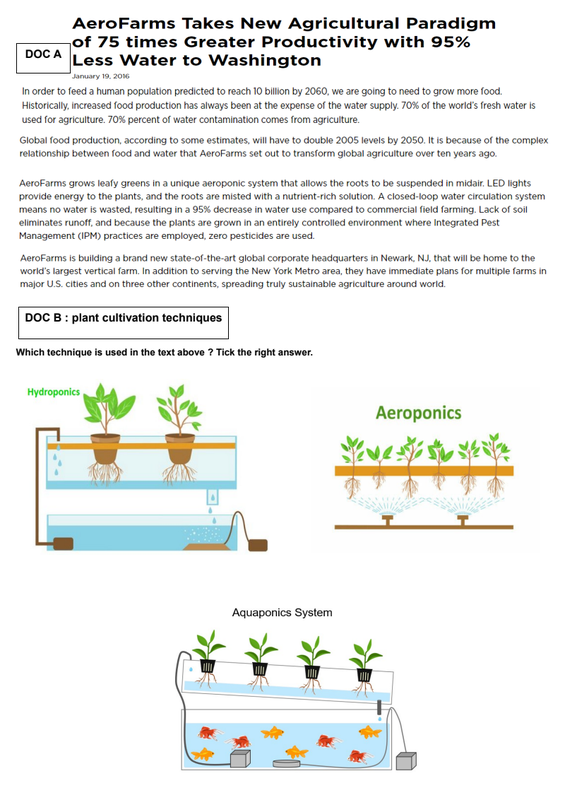 DOC A

AeroFarms Takes New Agricultural Paradigm of 75 times Greater Productivity with 95% Less Water to Washington

January 19, 2016

In order to feed a human population predicted to reach 10 billion by 2060, we are going to need to grow more food. Historically, increased food production has always been at the expense of the water supply. 70% of the world's fresh water is used for agriculture. 70% percent of water contamination comes from agriculture.

Global food production, according to some estimates, will have to double 2005 levels by 2050. It is because of the complex relationship between food and water that AeroFarms set out to transform global agriculture over ten years ago.

AeroFarms grows leafy greens in a unique aeroponic system that allows the roots to be suspended in midair. LED lights provide energy to the plants, and the roots are misted with a nutrient-rich solution. A closed-loop water circulation system means no water is wasted, resulting in a 95% decrease in water use compared to commercial field farming. Lack of soil eliminates runoff, and because the plants are grown in an entirely controlled environment where Integrated Pest Management (IPM) practices are employed, zero pesticides are used.

AeroFarms is building a brand new state-of-the-art global corporate headquarters in Newark, NJ, that will be home to the world's largest vertical farm. In addition to serving the New York Metro area, they have immediate plans for multiple farms in major U.S. cities and on three other continents, spreading truly sustainable agriculture around world.

DOC B : plant cultivation techniques

Which technique is used in the text above ? Tick the right answer.

Hydroponics

Aeroponics

Aquaponics System