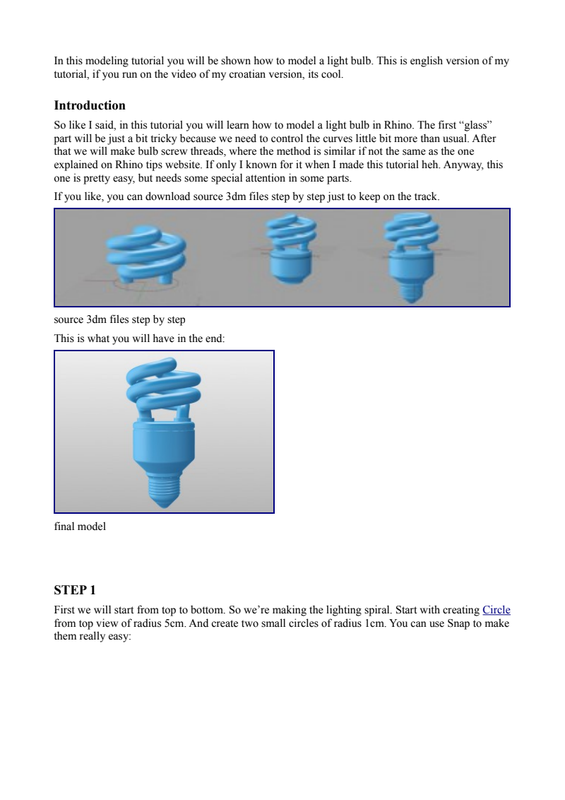 In this modeling tutorial you will be shown how to model a light bulb. This is english version of my tutorial, if you run on the video of my croatian version, its cool.

Introduction

So like I said, in this tutorial you will learn how to model a light bulb in Rhino. The first “glass” part will be just a bit tricky because we need to control the curves little bit more than usual. After that we will make bulb screw threads, where the method is similar if not the same as the one explained on Rhino tips website. If only I known for it when I made this tutorial heh. Anyway, this one is pretty easy, but needs some special attention in some parts.

If you like, you can download source 3dm files step by step just to keep on the track.

source 3dm files step by step

This is what you will have in the end:

final model

STEP 1

First we will start from top to bottom. So we’re making the lighting spiral. Start with creating Circle from top view of radius 5cm. And create two small circles of radius 1cm. You can use Snap to make them really easy: