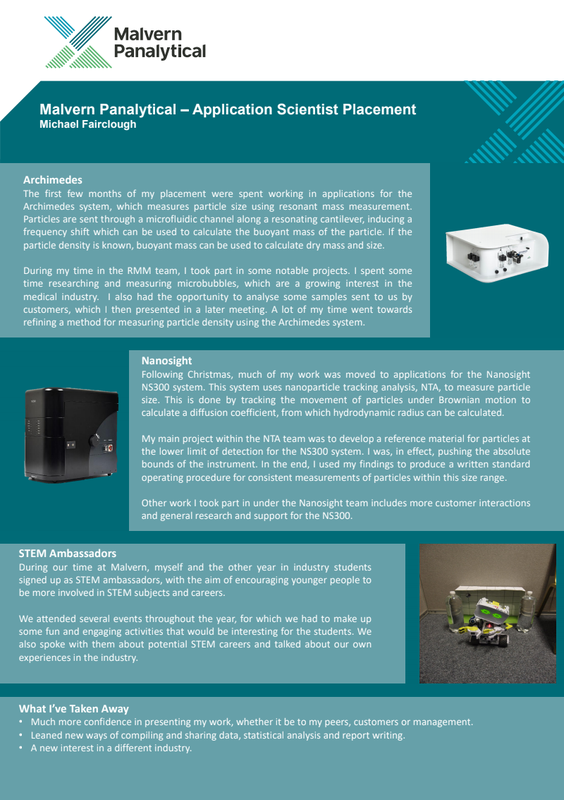 Malvern Panalytical

Malvern Panalytical – Application Scientist Placement
Michael Fairclough

Archimedes
The first few months of my placement were spent working in applications for the Archimedes system, which measures particle size using resonant mass measurement. Particles are sent through a microfluidic channel along a resonating cantilever, inducing a frequency shift which can be used to calculate the buoyant mass of the particle. If the particle density is known, buoyant mass can be used to calculate dry mass and size.

During my time in the RMM team, I took part in some notable projects. I spent some time researching and measuring microbubbles, which are a growing interest in the medical industry. I also had the opportunity to analyse some samples sent to us by customers, which I then presented in a later meeting. A lot of my time went towards refining a method for measuring particle density using the Archimedes system.

Nanosight
Following Christmas, much of my work was moved to applications for the Nanosight NS300 system. This system uses nanoparticle tracking analysis, NTA, to measure particle size. This is done by tracking the movement of particles under Brownian motion to calculate a diffusion coefficient, from which hydrodynamic radius can be calculated.

My main project within the NTA team was to develop a reference material for particles at the lower limit of detection for the NS300 system. I was, in effect, pushing the absolute bounds of the instrument. In the end, I used my findings to produce a written standard operating procedure for consistent measurements of particles within this size range.

Other work I took part in under the Nanosight team includes more customer interactions and general research and support for the NS300.

STEM Ambassadors
During our time at Malvern, myself and the other year in industry students signed up as STEM ambassadors, with the aim of encouraging younger people to be more involved in STEM subjects and careers.

We attended several events throughout the year, for which we had to make up some fun and engaging activities that would be interesting for the students. We also spoke with them about potential STEM careers and talked about our own experiences in the industry.

What I've Taken Away
• Much more confidence in presenting my work, whether it be to my peers, customers or management.
• Leaned new ways of compiling and sharing data, statistical analysis and report writing.
• A new interest in a different industry.