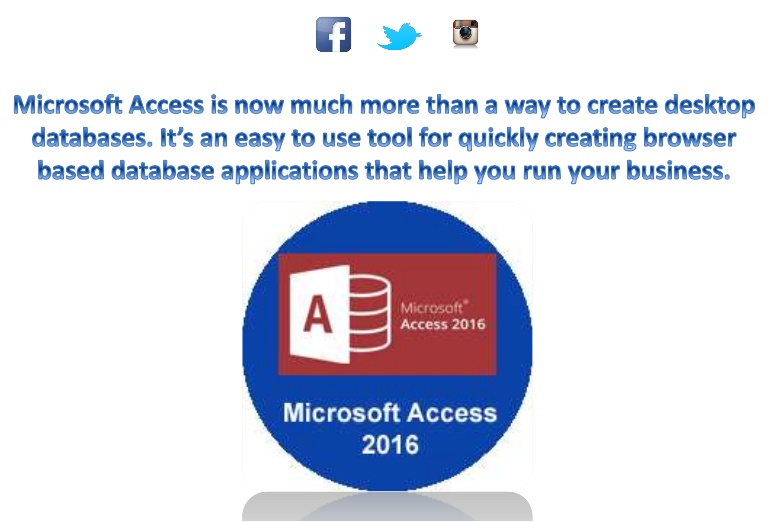 Microsoft Access is now much more than a way to create desktop databases. It's an easy to use tool for quickly creating browser based database applications that help you run your business.

A

Microsoft®
Access 2016

Microsoft Access
2016