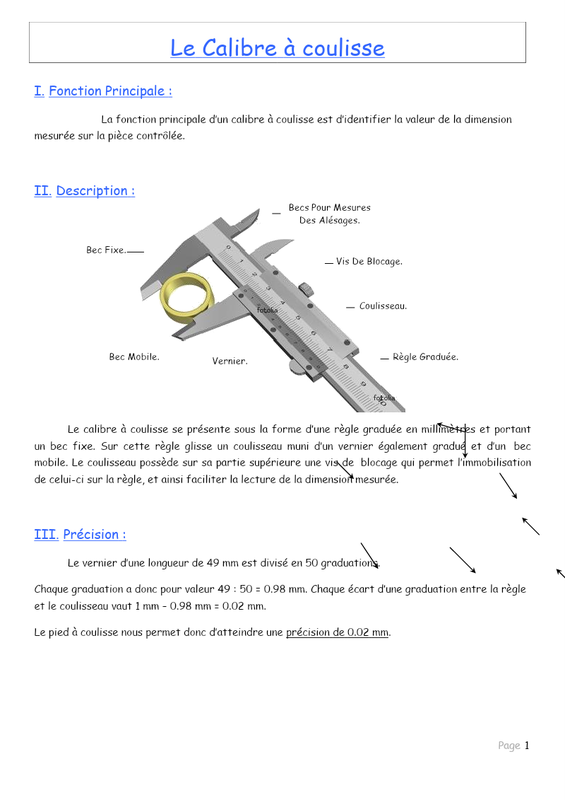 Le Calibre à coulisse

I. Fonction Principale :

La fonction principale d'un calibre à coulisse est d'identifier la valeur de la dimension mesurée sur la pièce contrôlée.

II. Description :

Becs Pour Mesures Des Alésages.

Bec Fixe.

Vis De Blocage.

Coulisseau.

fotolia

Bec Mobile.

Vernier.

Règle Graduée.

fotolia

Le calibre à coulisse se présente sous la forme d'une règle graduée en millimètres et portant un bec fixe. Sur cette règle glisse un coulisseau muni d'un vernier également gradué et d'un bec mobile. Le coulisseau possède sur sa partie supérieure une vis de blocage qui permet l'immobilisation de celui-ci sur la règle, et ainsi faciliter la lecture de la dimension mesurée.

III. Précision :

Le vernier d'une longueur de 49 mm est divisé en 50 graduations.

Chaque graduation a donc pour valeur 49 : 50 = 0.98 mm. Chaque écart d'une graduation entre la règle et le coulisseau vaut 1 mm – 0.98 mm = 0.02 mm.

Le pied à coulisse nous permet donc d'atteindre une précision de 0.02 mm.

Page 1