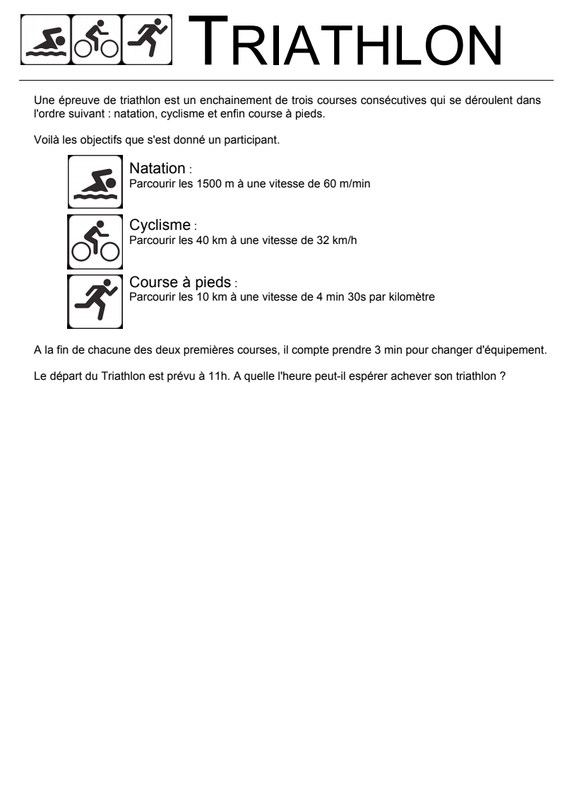 TRIATHLON

Une épreuve de triathlon est un enchainement de trois courses consécutives qui se déroulent dans l'ordre suivant : natation, cyclisme et enfin course à pieds.

Voilà les objectifs que s'est donné un participant.

Natation :
Parcourir les 1500 m à une vitesse de 60 m/min

Cyclisme :
Parcourir les 40 km à une vitesse de 32 km/h

Course à pieds :
Parcourir les 10 km à une vitesse de 4 min 30s par kilomètre

A la fin de chacune des deux premières courses, il compte prendre 3 min pour changer d'équipement.

Le départ du Triathlon est prévu à 11h. A quelle l'heure peut-il espérer achever son triathlon ?