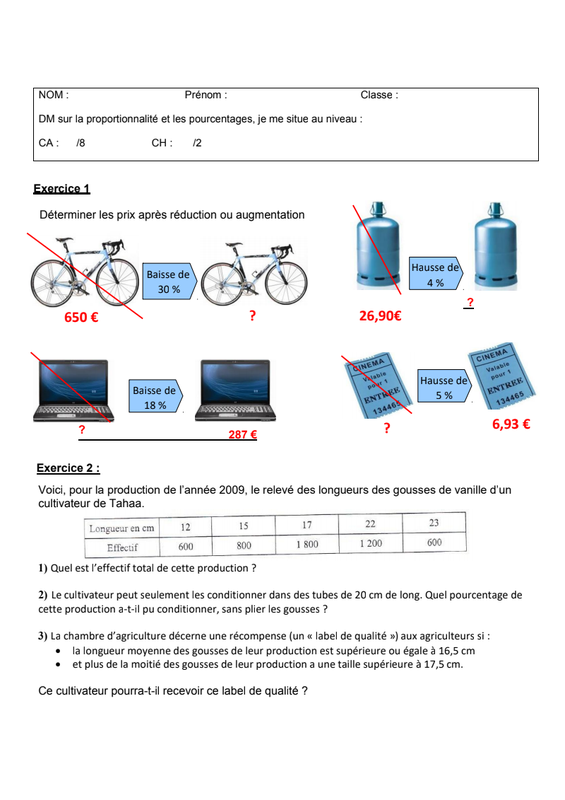 NOM : Prénom : Classe :

DM sur la proportionnalité et les pourcentages, je me situe au niveau :

CA : /8 CH : /2

Exercice 1

Déterminer les prix après réduction ou augmentation

Baisse de 30 %

650 €

?

Hausse de 4 %

26,90€

?

Baisse de 18 %

?

287 €

CINEMA Valable pour 1 ENTREE 134465

Hausse de 5 %

CINEMA Valable pour 1 ENTREE 134465

?

6,93 €

Exercice 2 :

Voici, pour la production de l'année 2009, le relevé des longueurs des gousses de vanille d'un cultivateur de Tahaa.

| Longueur en cm | 12 | 15 | 17 | 22 | 23 |
|---|---|---|---|---|---|
| Effectif | 600 | 800 | 1 800 | 1 200 | 600 |

1) Quel est l'effectif total de cette production ?

2) Le cultivateur peut seulement les conditionner dans des tubes de 20 cm de long. Quel pourcentage de cette production a-t-il pu conditionner, sans plier les gousses ?

3) La chambre d'agriculture décerne une récompense (un « label de qualité ») aux agriculteurs si :
• la longueur moyenne des gousses de leur production est supérieure ou égale à 16,5 cm
• et plus de la moitié des gousses de leur production a une taille supérieure à 17,5 cm.

Ce cultivateur pourra-t-il recevoir ce label de qualité ?