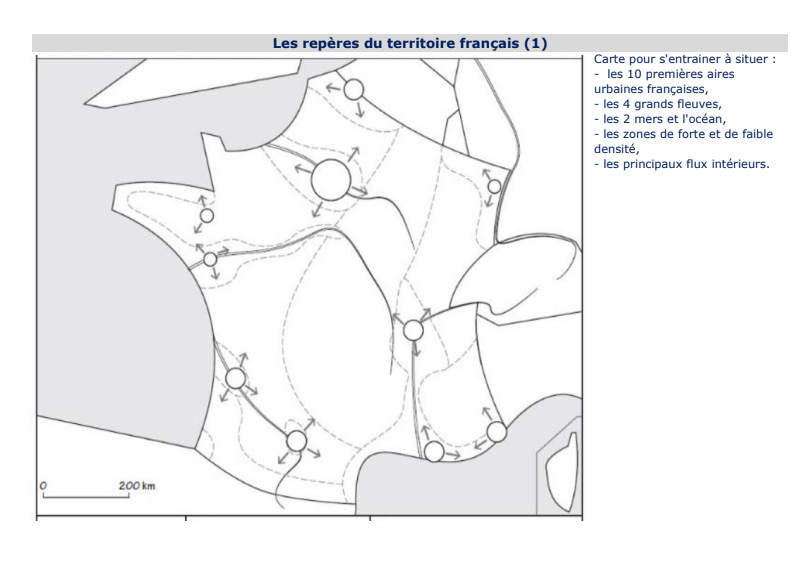 Les repères du territoire français (1)

Carte pour s'entrainer à situer :
- les 10 premières aires urbaines françaises,
- les 4 grands fleuves,
- les 2 mers et l'océan,
- les zones de forte et de faible densité,
- les principaux flux intérieurs.

0 200 km