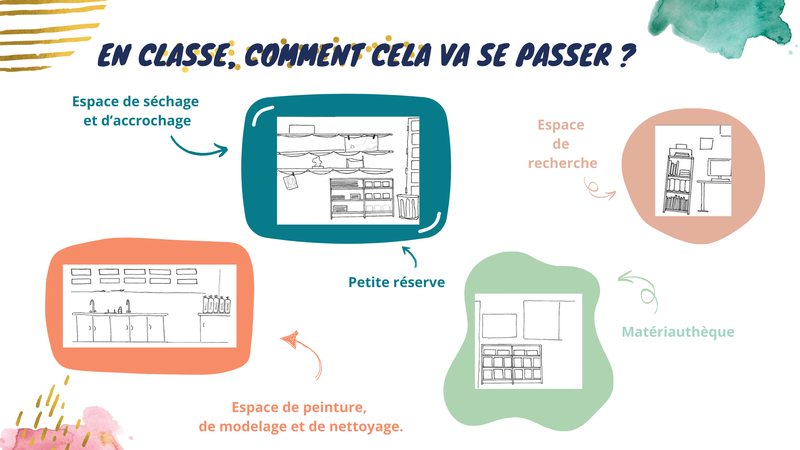 EN CLASSE, COMMENT CELA VA SE PASSER ?

Espace de séchage et d'accrochage

Espace de recherche

Petite réserve

Matériauthèque

Espace de peinture, de modelage et de nettoyage.