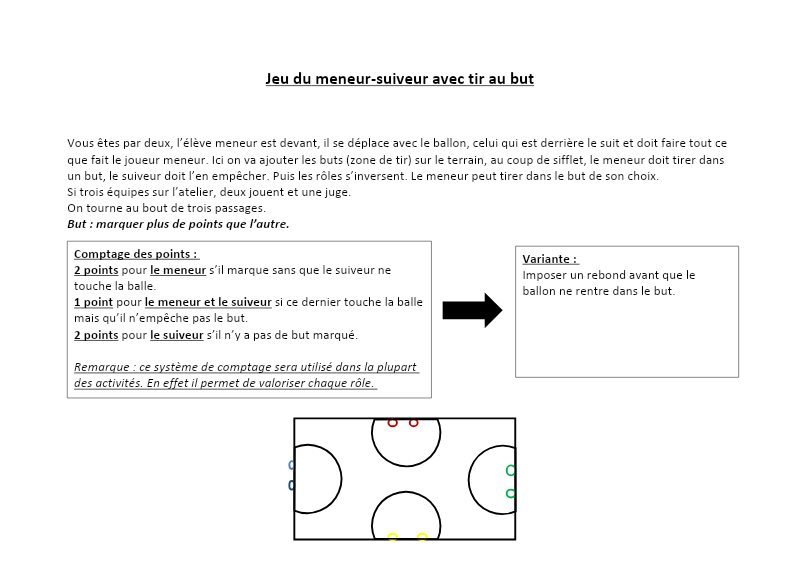 Jeu du meneur-suiveur avec tir au but

Vous êtes par deux, l'élève meneur est devant, il se déplace avec le ballon, celui qui est derrière le suit et doit faire tout ce que fait le joueur meneur. Ici on va ajouter les buts (zone de tir) sur le terrain, au coup de sifflet, le meneur doit tirer dans un but, le suiveur doit l'en empêcher. Puis les rôles s'inversent. Le meneur peut tirer dans le but de son choix.
Si trois équipes sur l'atelier, deux jouent et une juge.
On tourne au bout de trois passages.
But : marquer plus de points que l'autre.

Comptage des points :
2 points pour le meneur s'il marque sans que le suiveur ne touche la balle.
1 point pour le meneur et le suiveur si ce dernier touche la balle mais qu'il n'empêche pas le but.
2 points pour le suiveur s'il n'y a pas de but marqué.

Remarque : ce système de comptage sera utilisé dans la plupart des activités. En effet il permet de valoriser chaque rôle.

Variante :
Imposer un rebond avant que le ballon ne rentre dans le but.