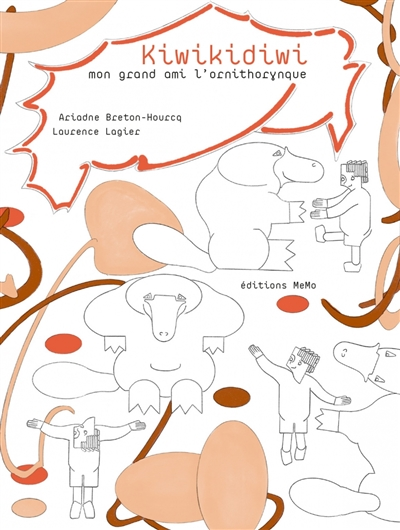 Kiwikidiwi
mon grand ami l'ornithorynque

Ariadne Breton-Hourcq
Laurence Lagier

éditions MeMo