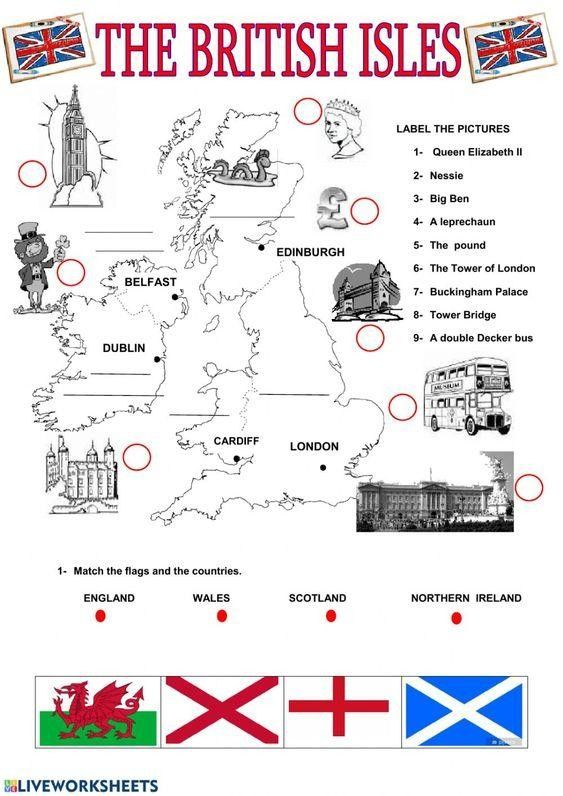 THE BRITISH ISLES

LABEL THE PICTURES
1- Queen Elizabeth II
2- Nessie
3- Big Ben
4- A leprechaun
5- The pound
6- The Tower of London
7- Buckingham Palace
8- Tower Bridge
9- A double Decker bus

EDINBURGH
BELFAST
DUBLIN
CARDIFF
LONDON

MUSEUM

1- Match the flags and the countries.

ENGLAND WALES SCOTLAND NORTHERN IRELAND

LIVEWORKSHEETS