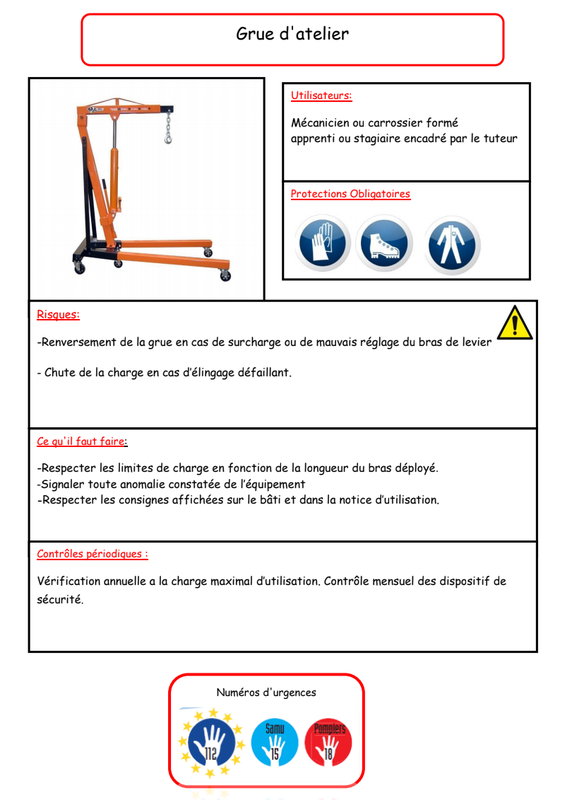 Grue d'atelier

Utilisateurs:

Mécanicien ou carrossier formé
apprenti ou stagiaire encadré par le tuteur

Protections Obligatoires

Risques:

-Renversement de la grue en cas de surcharge ou de mauvais réglage du bras de levier

- Chute de la charge en cas d'élingage défaillant.

Ce qu'il faut faire:

-Respecter les limites de charge en fonction de la longueur du bras déployé.
-Signaler toute anomalie constatée de l'équipement
-Respecter les consignes affichées sur le bâti et dans la notice d'utilisation.

Contrôles périodiques :

Vérification annuelle a la charge maximal d'utilisation. Contrôle mensuel des dispositif de sécurité.

Numéros d'urgences

112

Samu 15

Pompiers 18