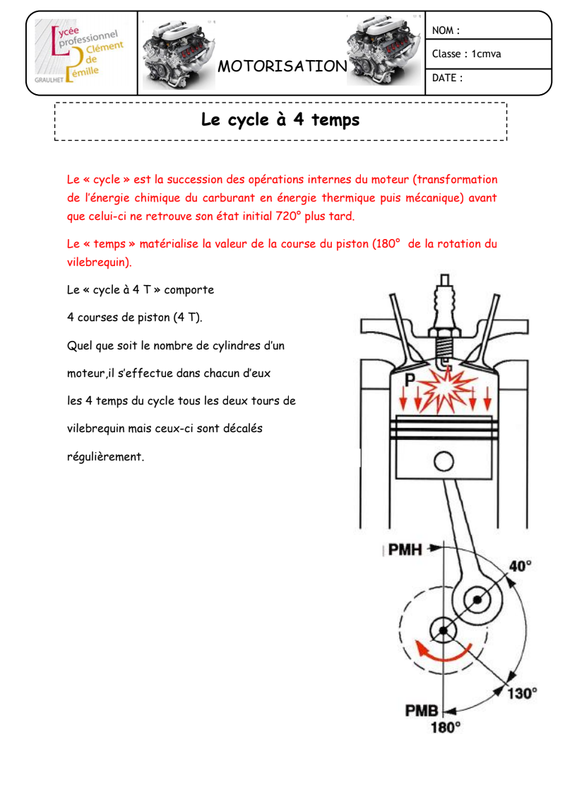 Lycée professionnel Clément de Pémille
GRAULHET

MOTORISATION

NOM :
Classe : 1cmva
DATE :

Le cycle à 4 temps

Le « cycle » est la succession des opérations internes du moteur (transformation de l'énergie chimique du carburant en énergie thermique puis mécanique) avant que celui-ci ne retrouve son état initial 720° plus tard.

Le « temps » matérialise la valeur de la course du piston (180° de la rotation du vilebrequin).

Le « cycle à 4 T » comporte

4 courses de piston (4 T).

Quel que soit le nombre de cylindres d'un moteur,il s'effectue dans chacun d'eux les 4 temps du cycle tous les deux tours de vilebrequin mais ceux-ci sont décalés régulièrement.

P

PMH
40°
130°
PMB
180°