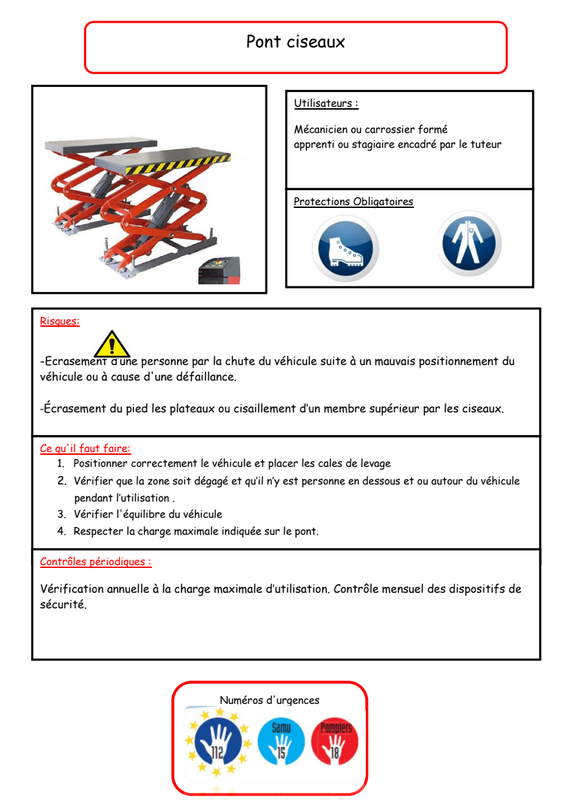 Pont ciseaux

Utilisateurs :

Mécanicien ou carrossier formé
apprenti ou stagiaire encadré par le tuteur

Protections Obligatoires

Risques:

-Ecrasement d'une personne par la chute du véhicule suite à un mauvais positionnement du véhicule ou à cause d'une défaillance.

-Écrasement du pied les plateaux ou cisaillement d'un membre supérieur par les ciseaux.

Ce qu'il faut faire:
1. Positionner correctement le véhicule et placer les cales de levage
2. Vérifier que la zone soit dégagé et qu'il n'y est personne en dessous et ou autour du véhicule pendant l'utilisation .
3. Vérifier l'équilibre du véhicule
4. Respecter la charge maximale indiquée sur le pont.

Contrôles périodiques :

Vérification annuelle à la charge maximale d'utilisation. Contrôle mensuel des dispositifs de sécurité.

Numéros d'urgences

112

Samu
15

Pompiers
18