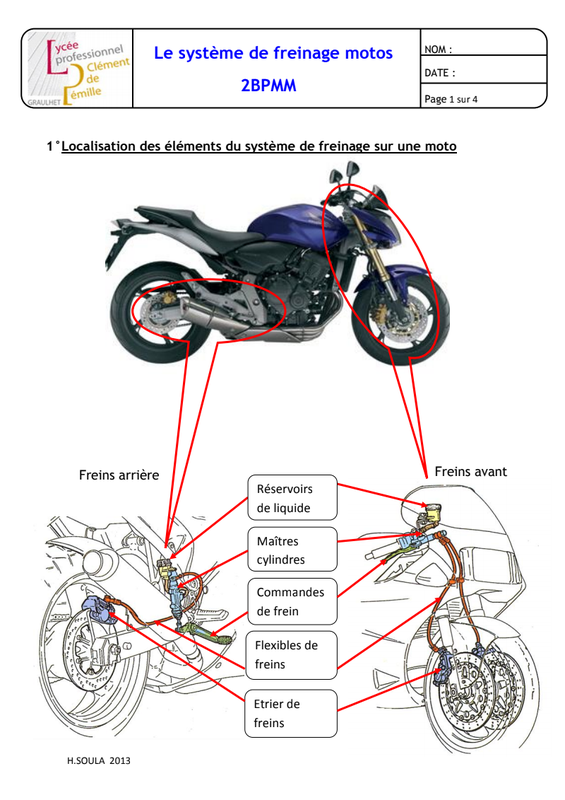 Lycée professionnel Clément de Pémille
GRAULHET

Le système de freinage motos
2BPMM

NOM :
DATE :
Page 1 sur 4

1°Localisation des éléments du système de freinage sur une moto

Freins arrière

Freins avant

Réservoirs de liquide

Maîtres cylindres

Commandes de frein

Flexibles de freins

Etrier de freins

H.SOULA 2013