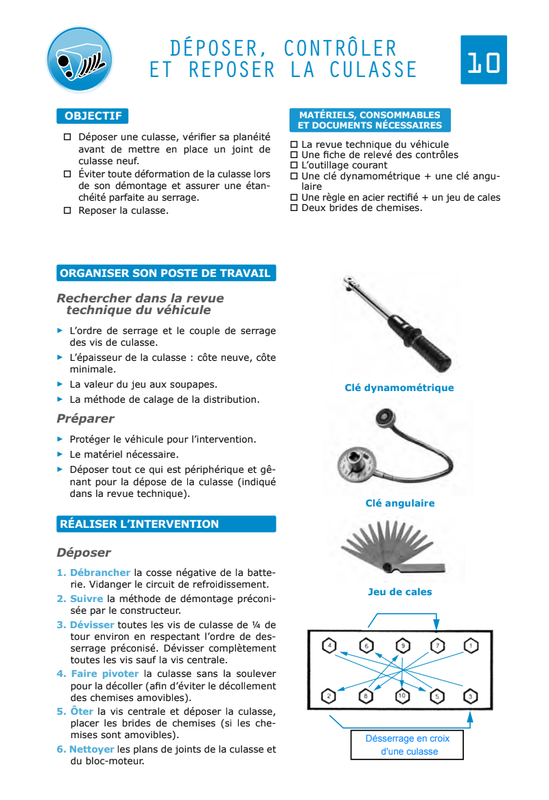 DÉPOSER, CONTRÔLER ET REPOSER LA CULASSE

10

OBJECTIF

☐ Déposer une culasse, vérifier sa planéité avant de mettre en place un joint de culasse neuf.
☐ Éviter toute déformation de la culasse lors de son démontage et assurer une étanchéité parfaite au serrage.
☐ Reposer la culasse.

MATÉRIELS, CONSOMMABLES ET DOCUMENTS NÉCESSAIRES

☐ La revue technique du véhicule
☐ Une fiche de relevé des contrôles
☐ L'outillage courant
☐ Une clé dynamométrique + une clé angulaire
☐ Une règle en acier rectifié + un jeu de cales
☐ Deux brides de chemises.

ORGANISER SON POSTE DE TRAVAIL

Rechercher dans la revue technique du véhicule

▸ L'ordre de serrage et le couple de serrage des vis de culasse.
▸ L'épaisseur de la culasse : côte neuve, côte minimale.
▸ La valeur du jeu aux soupapes.
▸ La méthode de calage de la distribution.

Préparer

▸ Protéger le véhicule pour l'intervention.
▸ Le matériel nécessaire.
▸ Déposer tout ce qui est périphérique et gênant pour la dépose de la culasse (indiqué dans la revue technique).

RÉALISER L'INTERVENTION

Déposer

1. Débrancher la cosse négative de la batterie. Vidanger le circuit de refroidissement.
2. Suivre la méthode de démontage préconisée par le constructeur.
3. Dévisser toutes les vis de culasse de ¼ de tour environ en respectant l'ordre de desserrage préconisé. Dévisser complètement toutes les vis sauf la vis centrale.
4. Faire pivoter la culasse sans la soulever pour la décoller (afin d'éviter le décollement des chemises amovibles).
5. Ôter la vis centrale et déposer la culasse, placer les brides de chemises (si les chemises sont amovibles).
6. Nettoyer les plans de joints de la culasse et du bloc-moteur.

Clé dynamométrique

Clé angulaire

Jeu de cales

4 6 9 7 1
2 8 10 5 3

Désserrage en croix d'une culasse