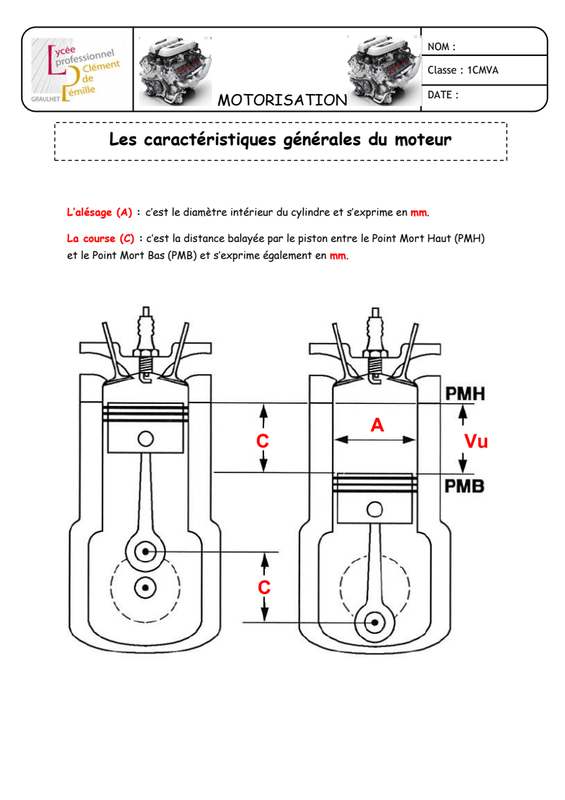 Lycée professionnel Clément de Pémille
GRAULHET

MOTORISATION

NOM :
Classe : 1CMVA
DATE :

Les caractéristiques générales du moteur

L'alésage (A) : c'est le diamètre intérieur du cylindre et s'exprime en mm.

La course (C) : c'est la distance balayée par le piston entre le Point Mort Haut (PMH) et le Point Mort Bas (PMB) et s'exprime également en mm.

C
C
A
PMH
Vu
PMB