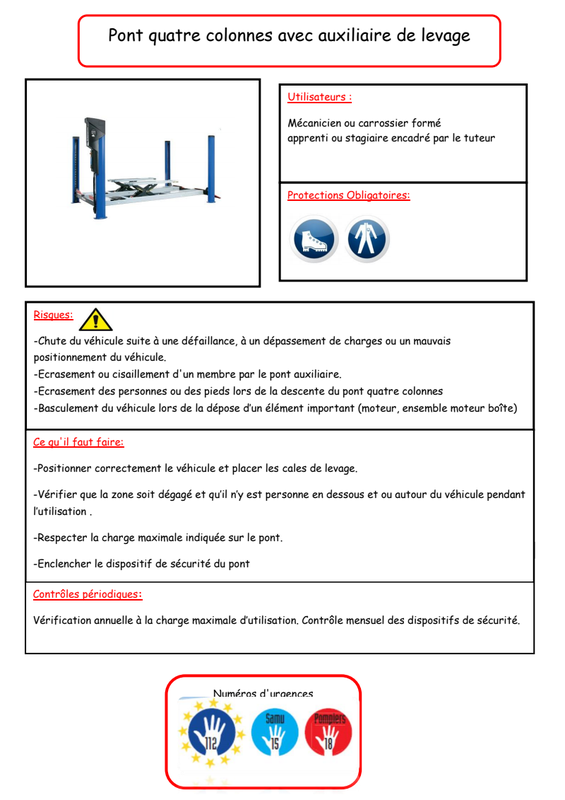 Pont quatre colonnes avec auxiliaire de levage

Utilisateurs :

Mécanicien ou carrossier formé
apprenti ou stagiaire encadré par le tuteur

Protections Obligatoires:

Risques:

-Chute du véhicule suite à une défaillance, à un dépassement de charges ou un mauvais positionnement du véhicule.
-Ecrasement ou cisaillement d'un membre par le pont auxiliaire.
-Ecrasement des personnes ou des pieds lors de la descente du pont quatre colonnes
-Basculement du véhicule lors de la dépose d'un élément important (moteur, ensemble moteur boîte)

Ce qu'il faut faire:

-Positionner correctement le véhicule et placer les cales de levage.

-Vérifier que la zone soit dégagé et qu'il n'y est personne en dessous et ou autour du véhicule pendant l'utilisation .

-Respecter la charge maximale indiquée sur le pont.

-Enclencher le dispositif de sécurité du pont

Contrôles périodiques:

Vérification annuelle à la charge maximale d'utilisation. Contrôle mensuel des dispositifs de sécurité.

Numéros d'urgences

112

Samu
15

Pompiers
18