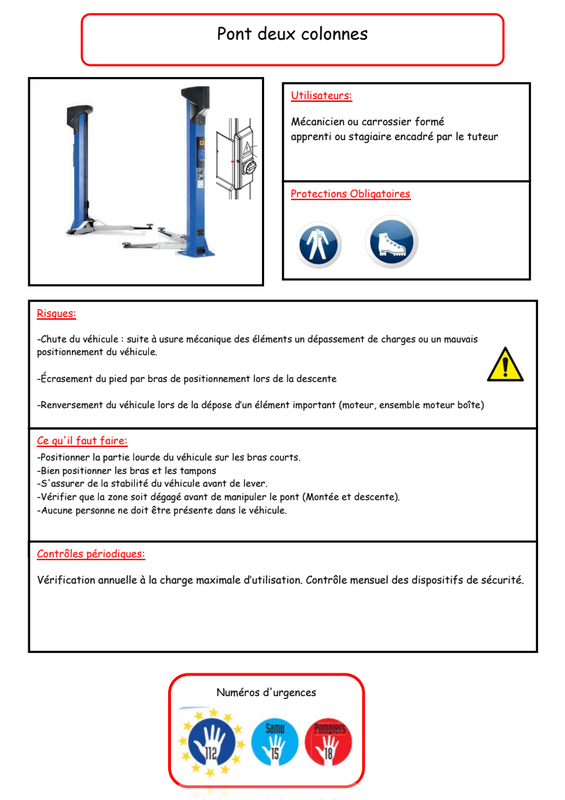 Pont deux colonnes

Utilisateurs:

Mécanicien ou carrossier formé
apprenti ou stagiaire encadré par le tuteur

Protections Obligatoires

Risques:

-Chute du véhicule : suite à usure mécanique des éléments un dépassement de charges ou un mauvais positionnement du véhicule.

-Écrasement du pied par bras de positionnement lors de la descente

-Renversement du véhicule lors de la dépose d'un élément important (moteur, ensemble moteur boîte)

Ce qu'il faut faire:
-Positionner la partie lourde du véhicule sur les bras courts.
-Bien positionner les bras et les tampons
-S'assurer de la stabilité du véhicule avant de lever.
-Vérifier que la zone soit dégagé avant de manipuler le pont (Montée et descente).
-Aucune personne ne doit être présente dans le véhicule.

Contrôles périodiques:

Vérification annuelle à la charge maximale d'utilisation. Contrôle mensuel des dispositifs de sécurité.

Numéros d'urgences

112

Samu
15

Pompiers
18