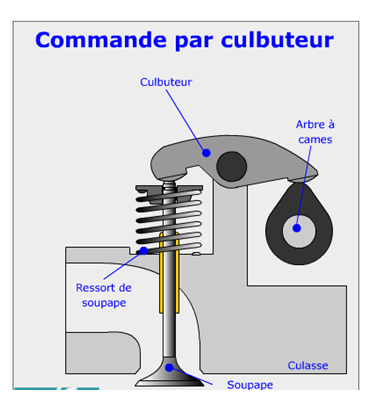 Commande par culbuteur

Culbuteur

Arbre à cames

Ressort de soupape

Culasse

Soupape