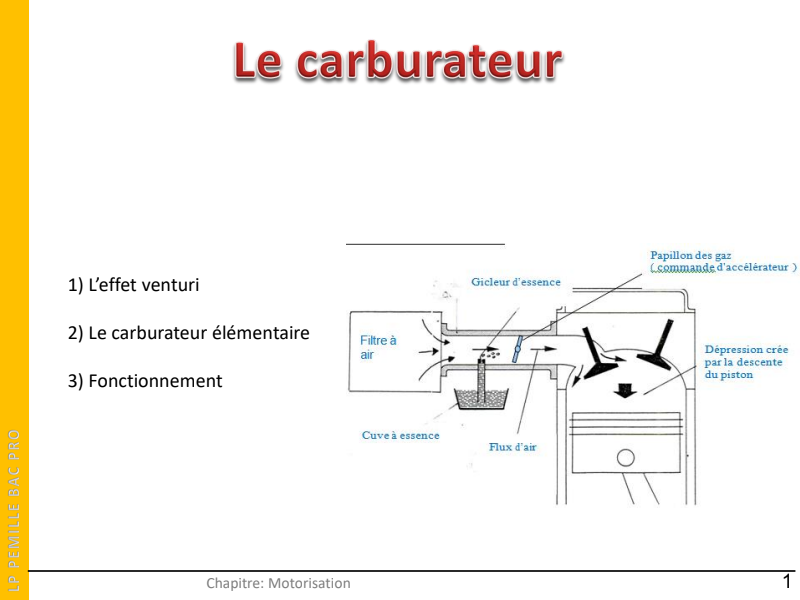 Le carburateur

1) L'effet venturi

2) Le carburateur élémentaire

3) Fonctionnement

Papillon des gaz ( commande d'accélérateur )

Gicleur d'essence

Filtre à air

Dépression crée par la descente du piston

Cuve à essence

Flux d'air

LP PEMILLE BAC PRO

Chapitre: Motorisation

1